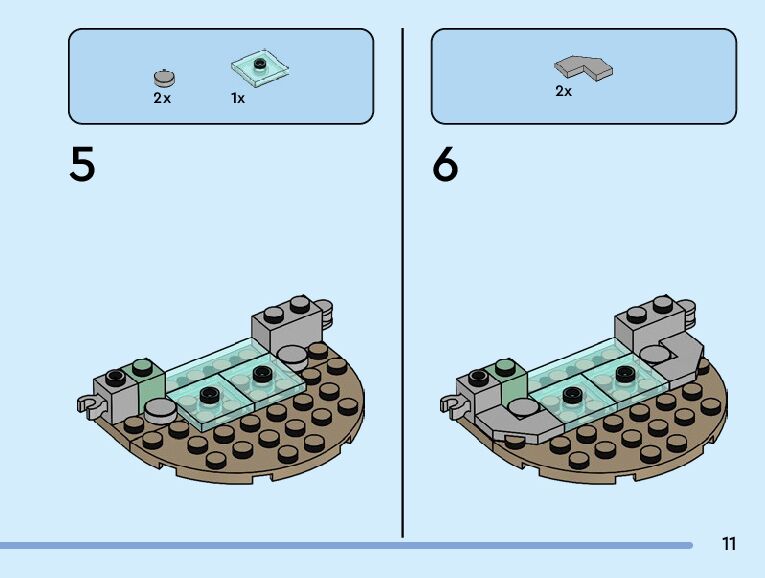 2x 1x

5

2x

6

11