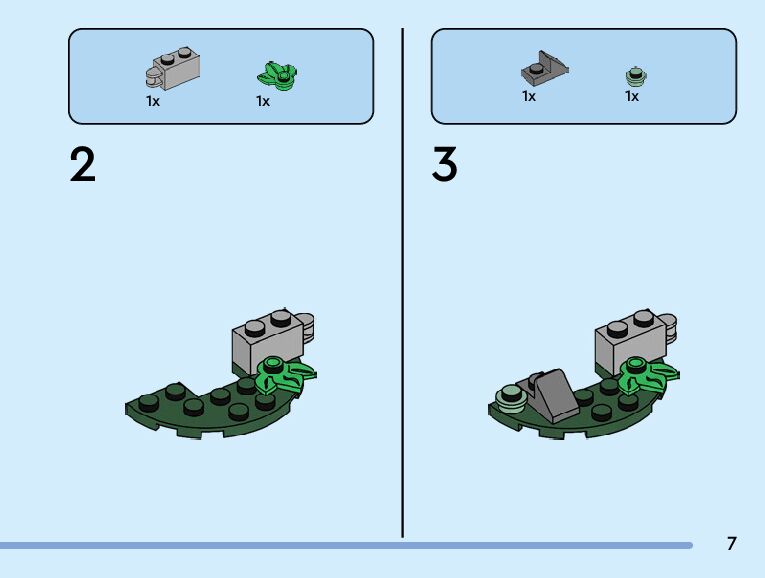 1x 1x

2

1x 1x

3

7