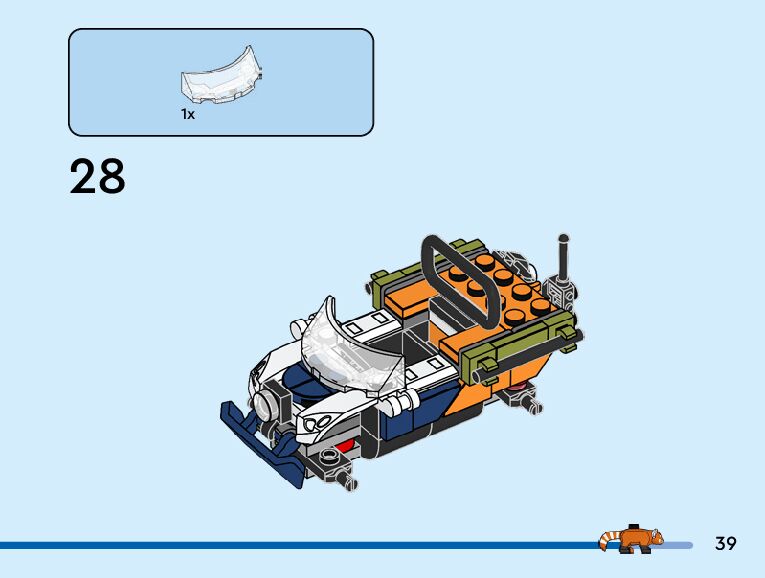 1x

28

39