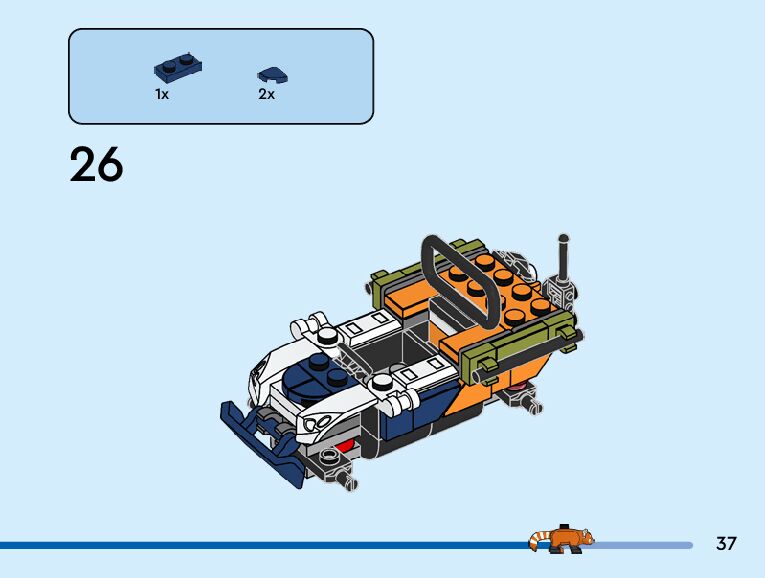 1x
2x

26

37