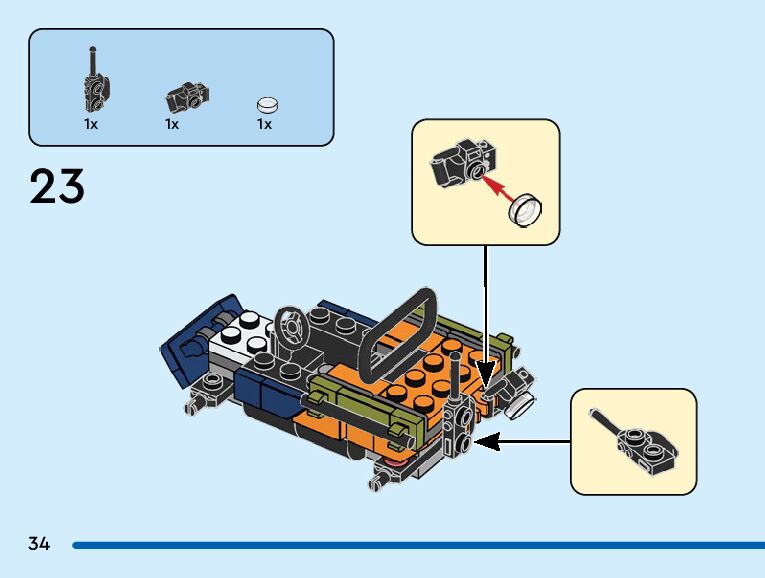 1x 1x 1x

23

34