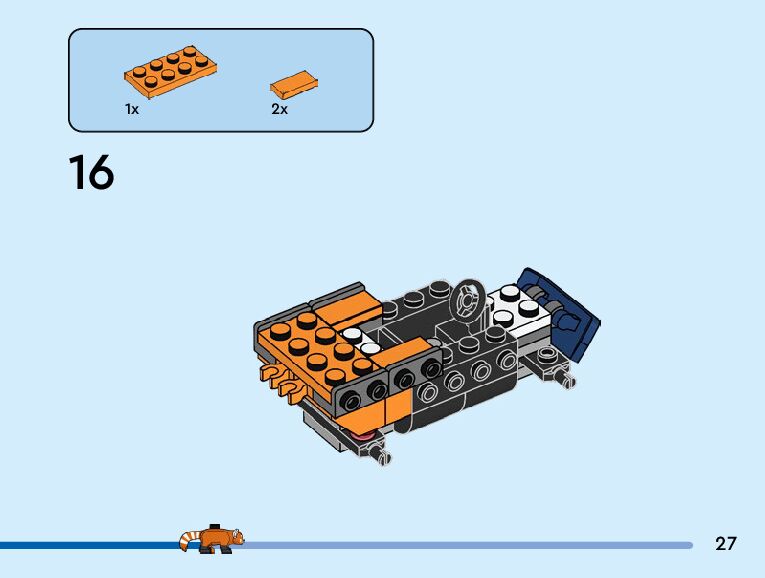 1x
2x

16

27