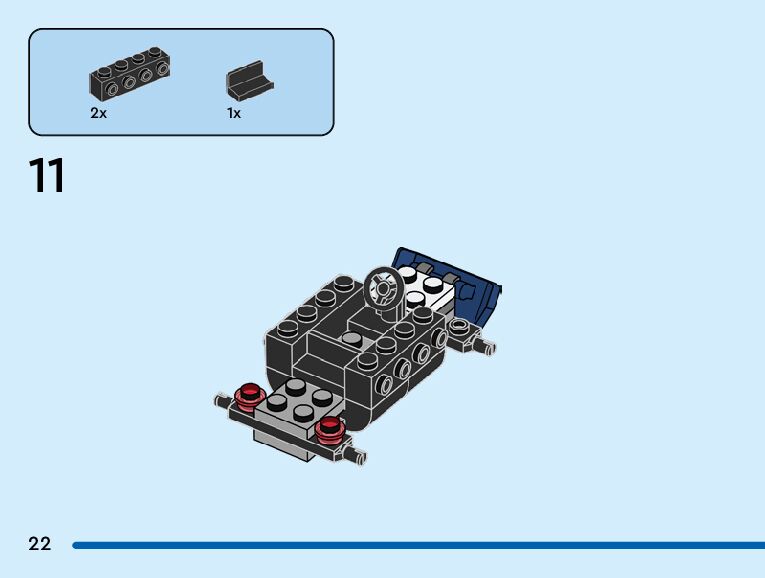 2x

1x

11

22