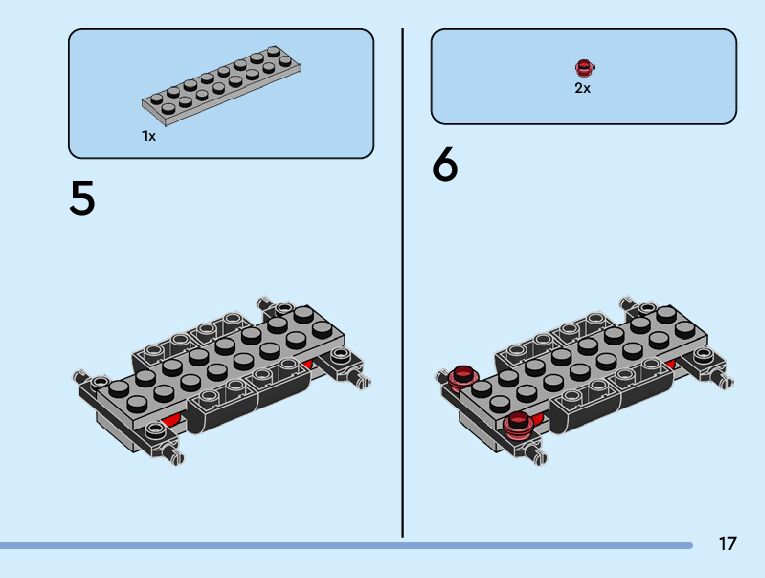 1x

5

2x

6

17