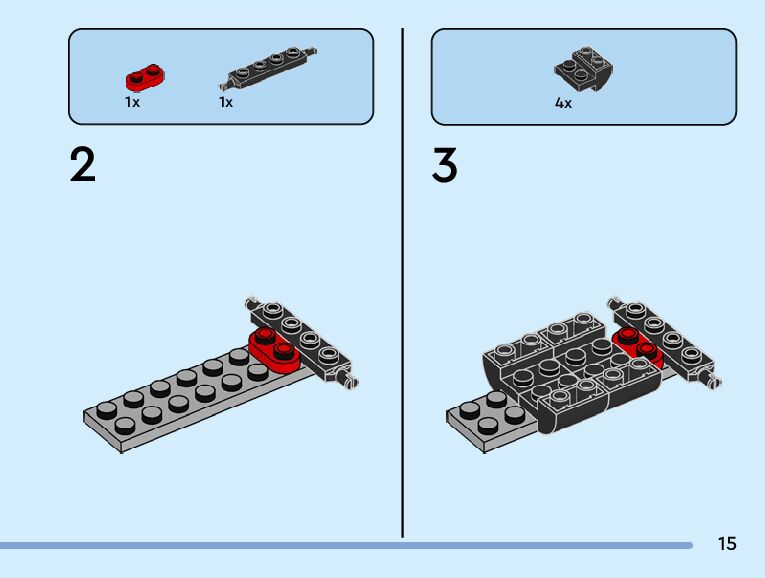 1x 1x

2

4x

3

15