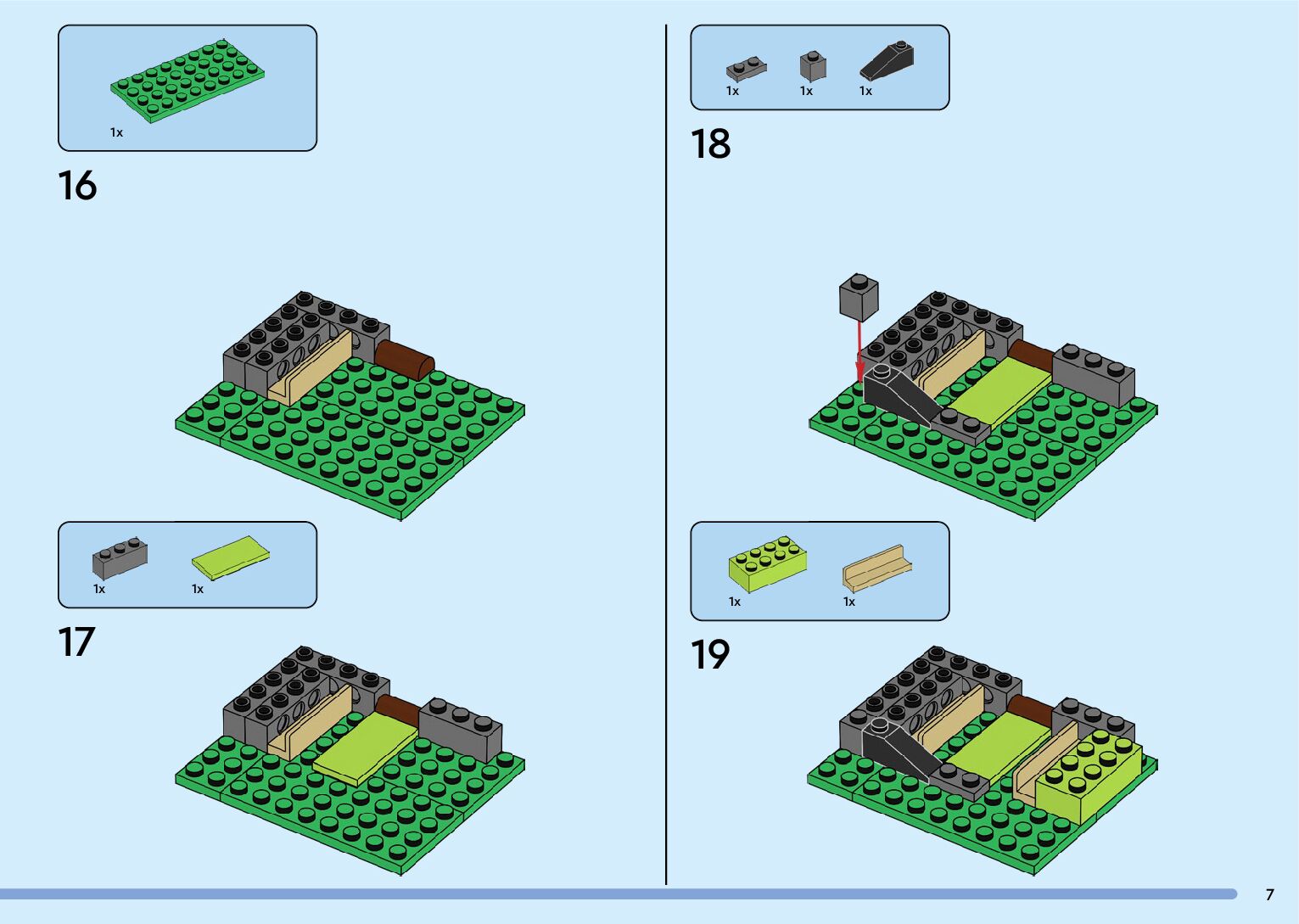 1x

16

1x

1x

17

1x

1x

1x

18

1x

1x

19

7