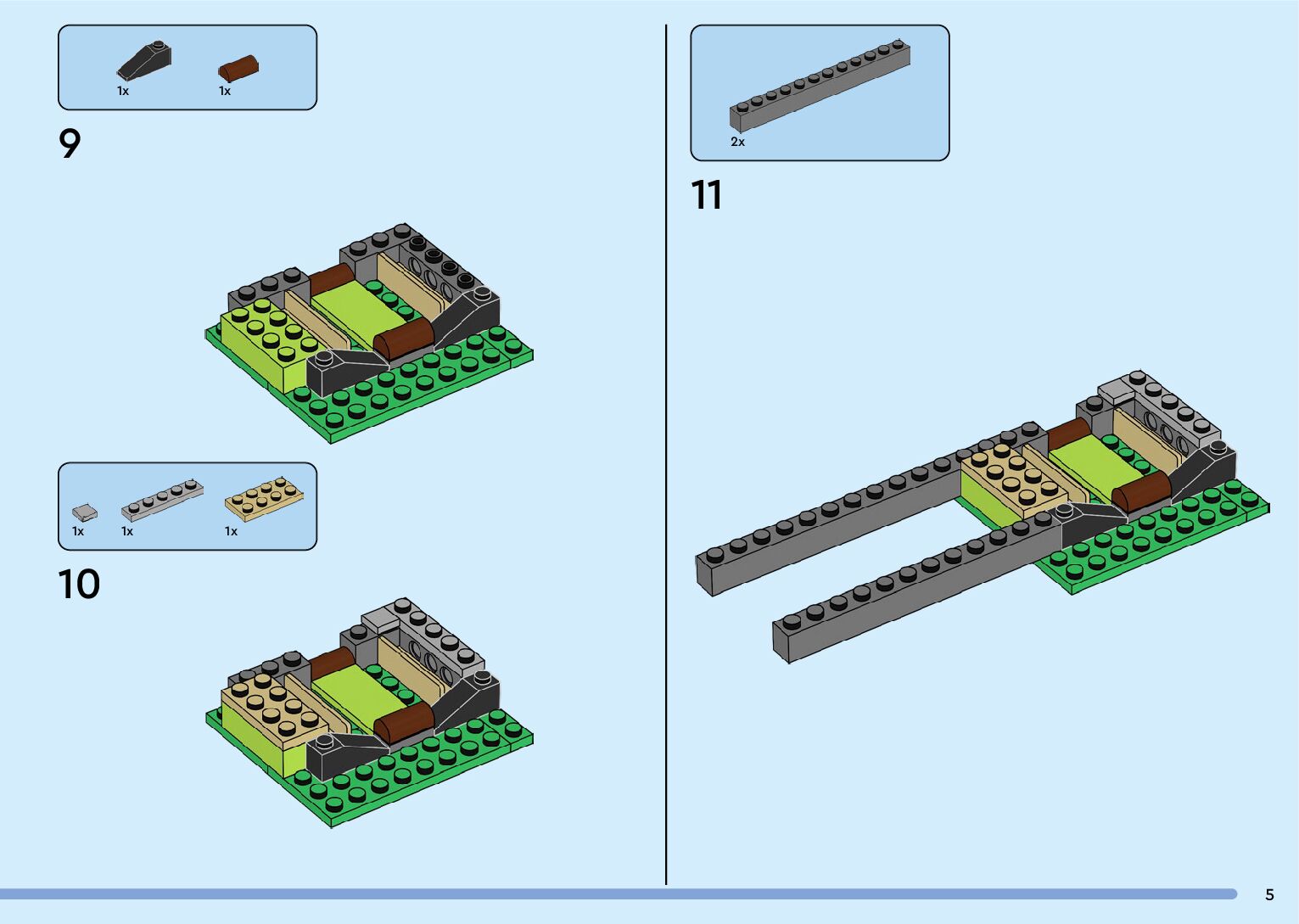 1x 1x

9

1x 1x 1x

10

2x

11

5