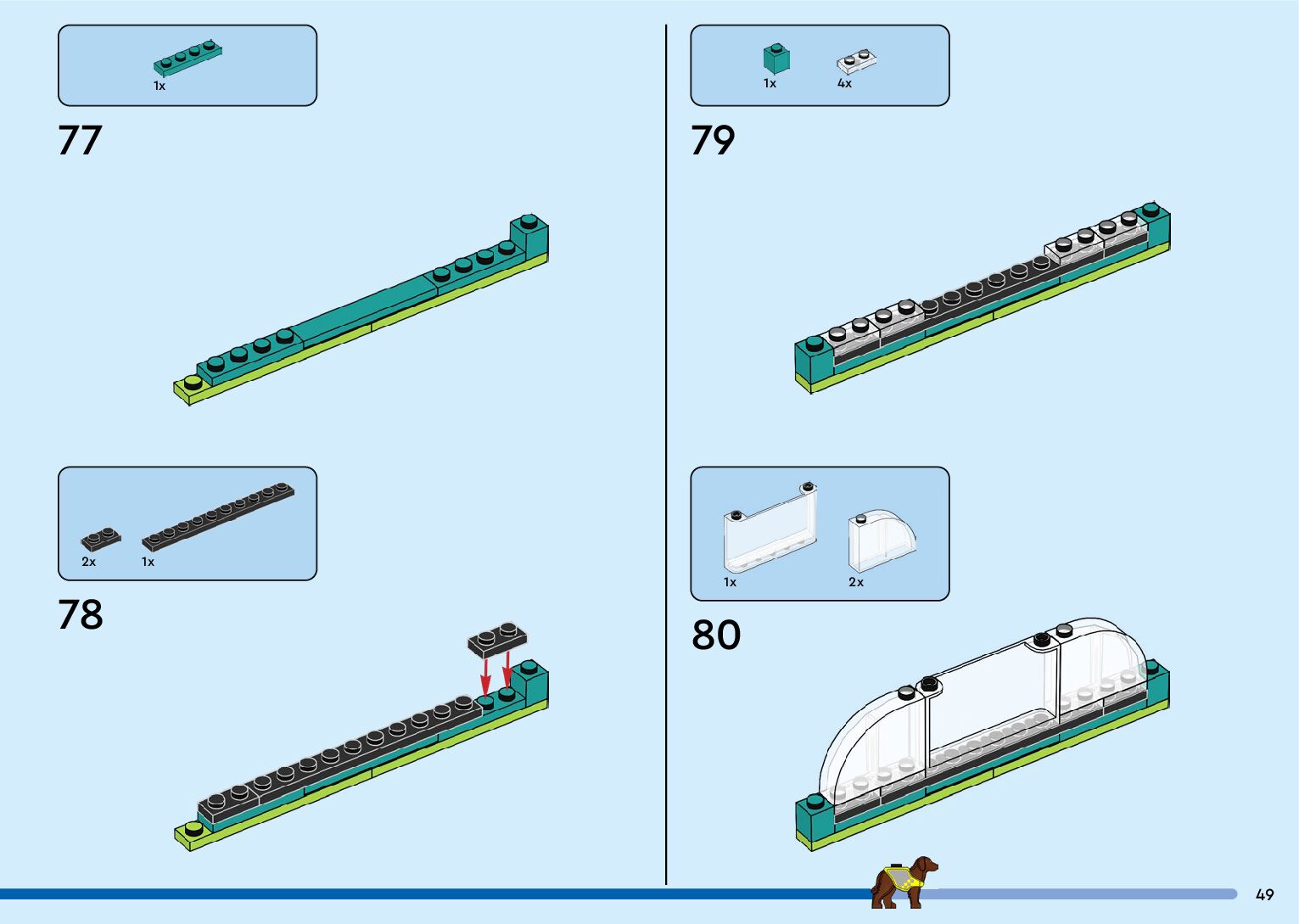 1x

77

2x 1x

78

1x 4x

79

1x 2x

80

49