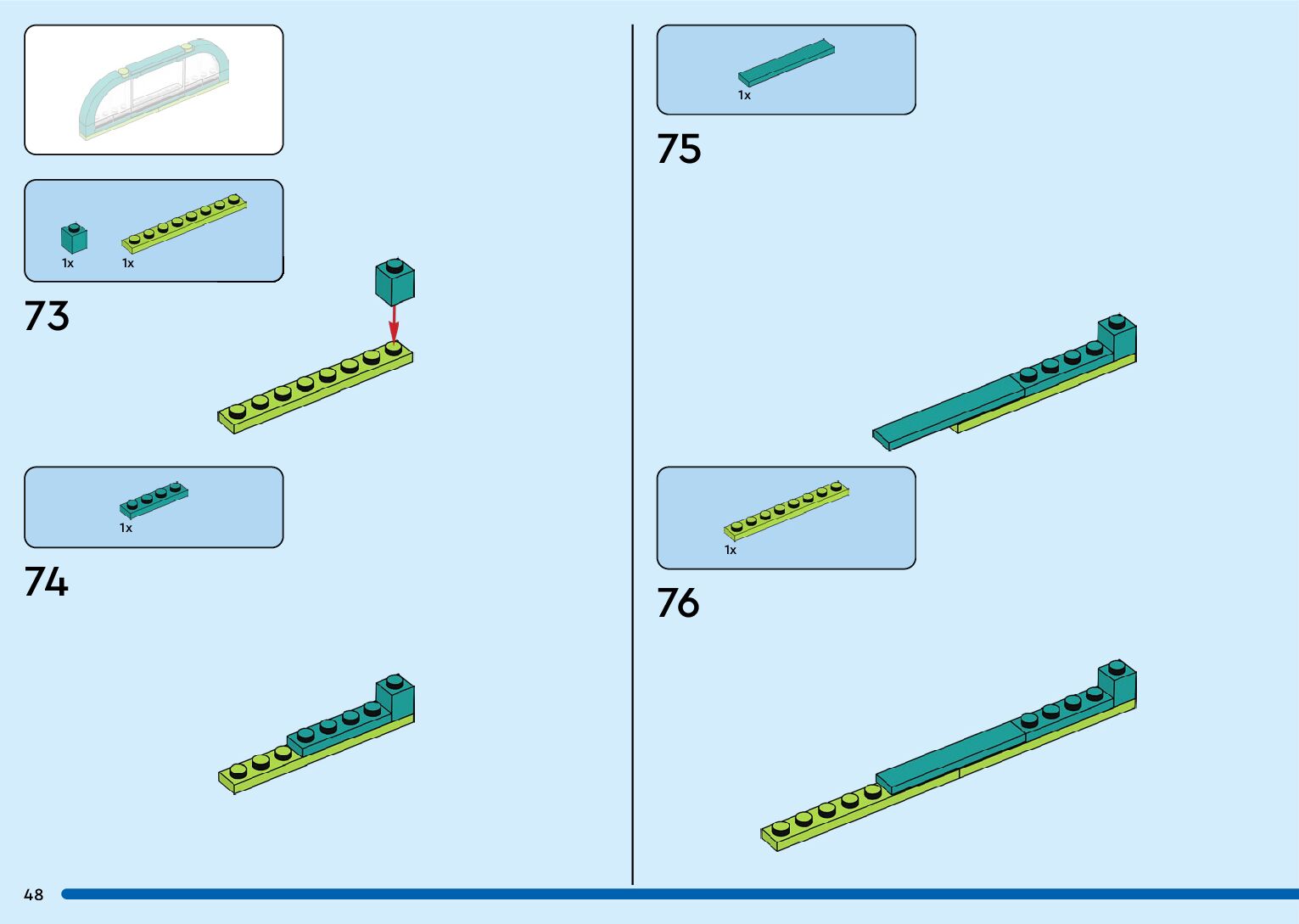 1x 1x

73

1x

74

1x

75

1x

76

48