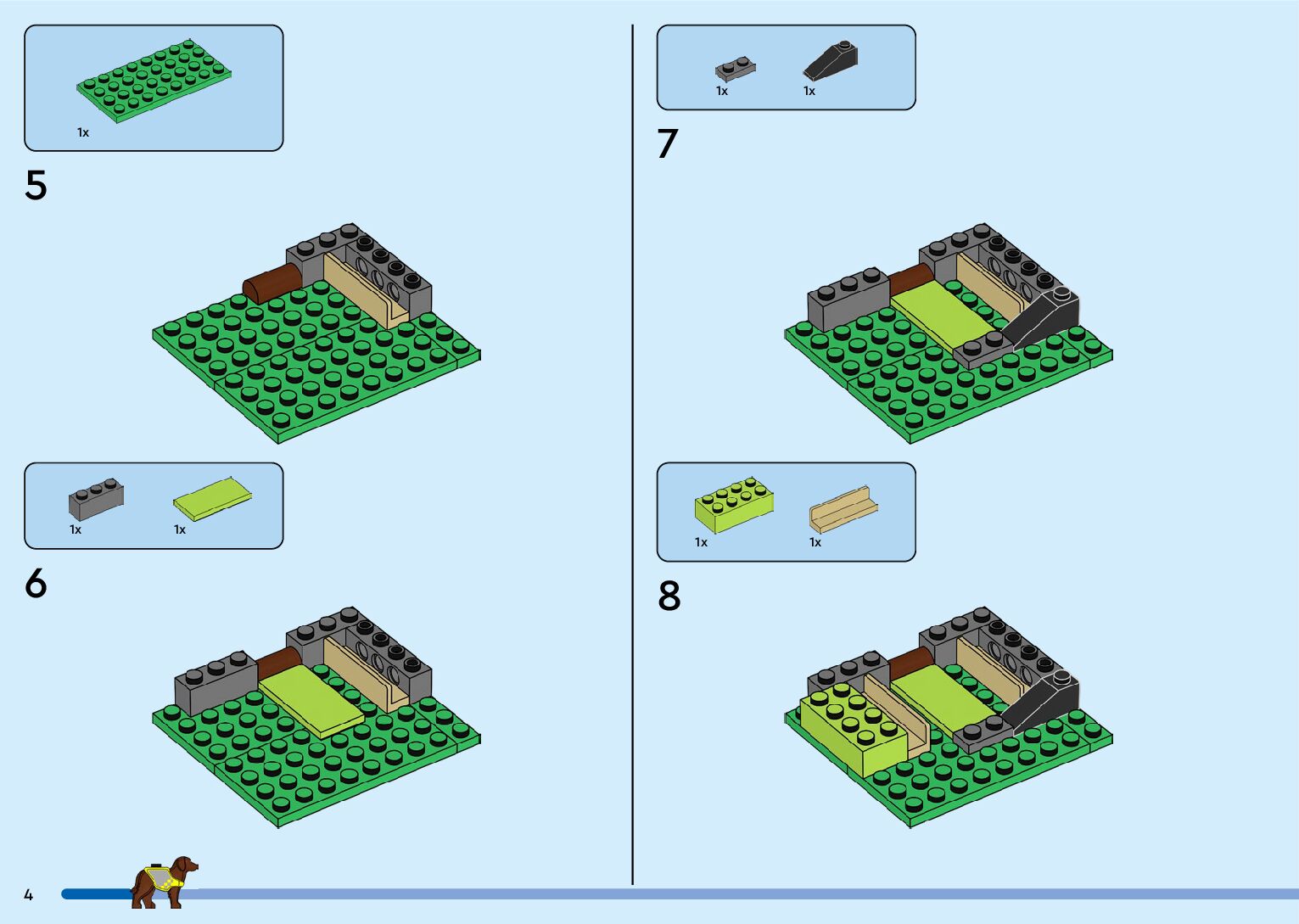 1x

5

1x

1x

6

1x

1x

7

1x

1x

8

4