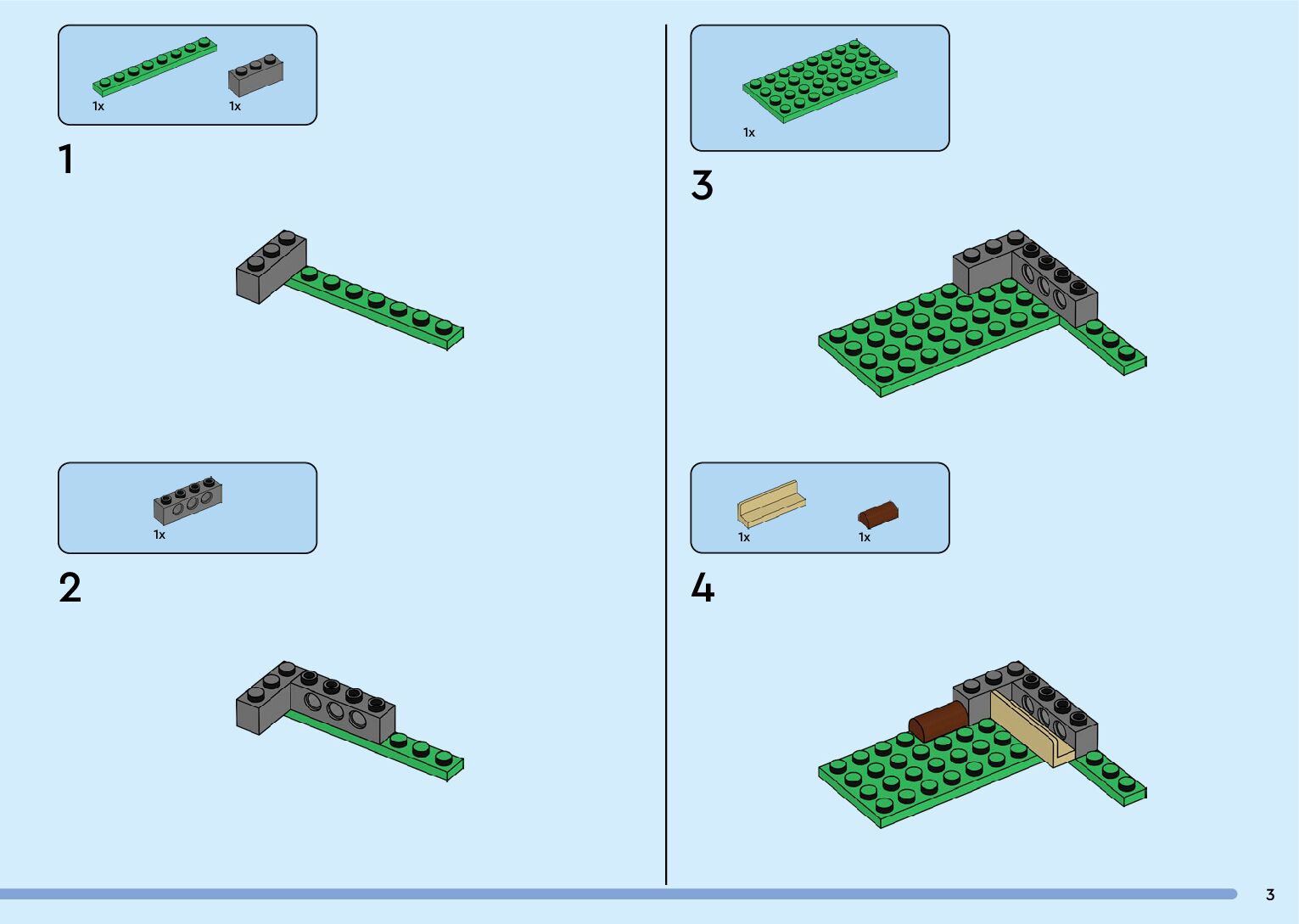 1x 1x

1

1x

2

1x

3

1x 1x

4

3