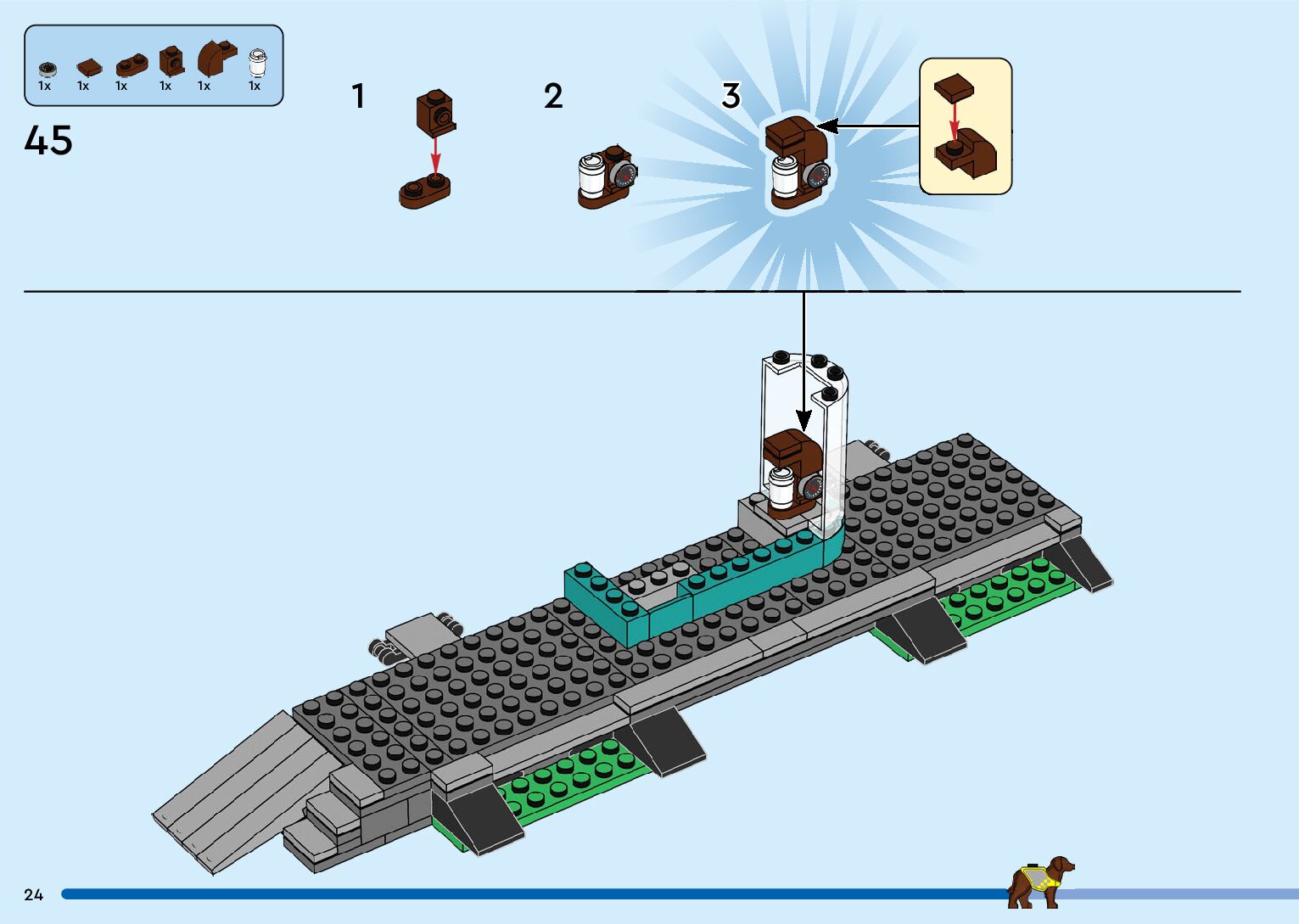 1x 1x 1x 1x 1x 1x

45

1

2

3

24