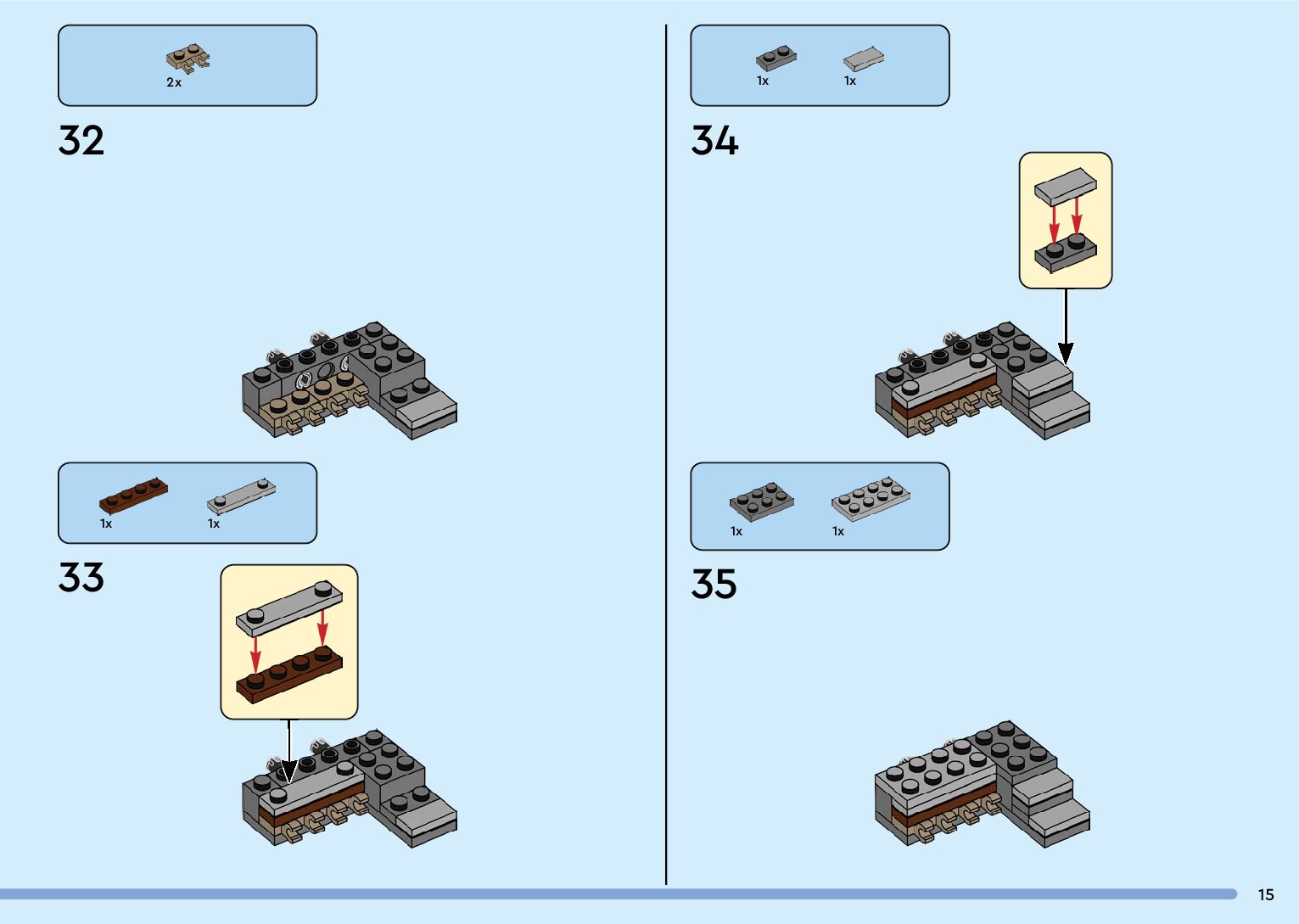 2x

32

1x 1x

33

1x 1x

34

1x 1x

35

15