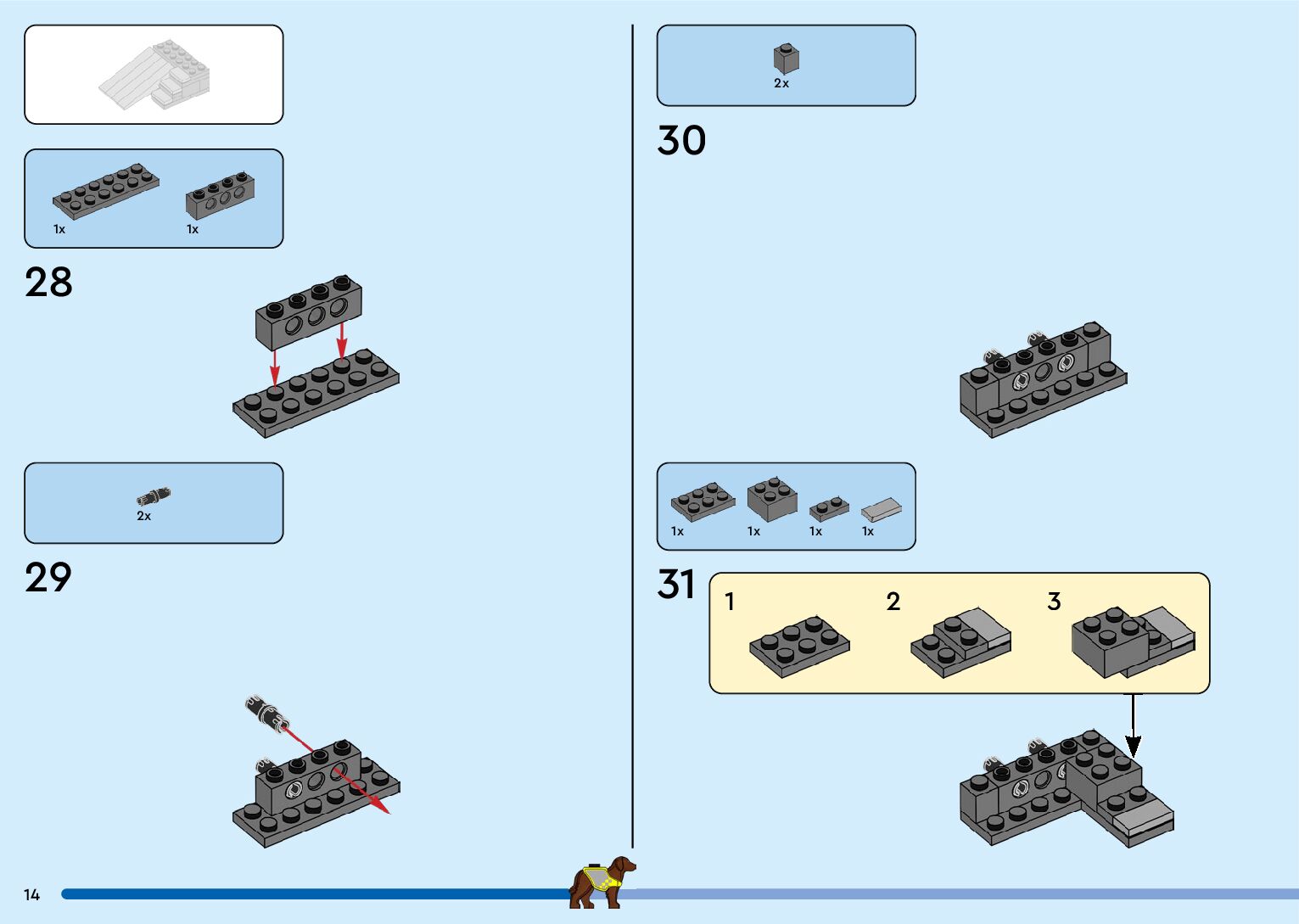 1x 1x

28

2x

29

2x

30

1x 1x 1x 1x

31

1

2

3

14