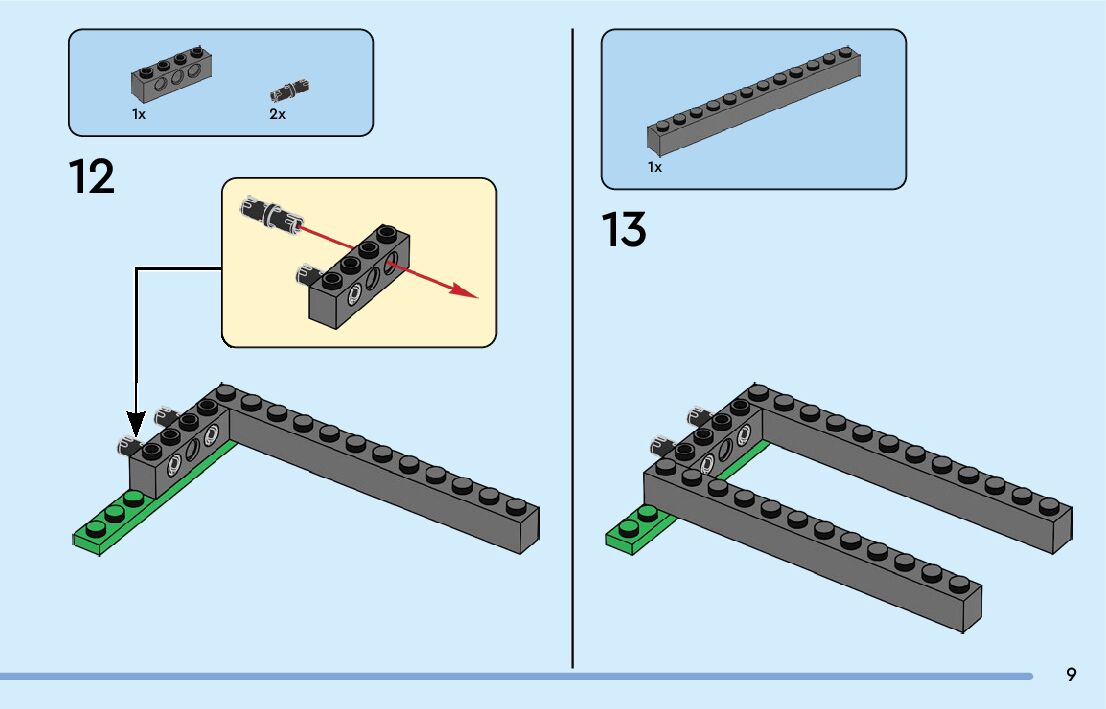 1x
2x

12

1x

13

9