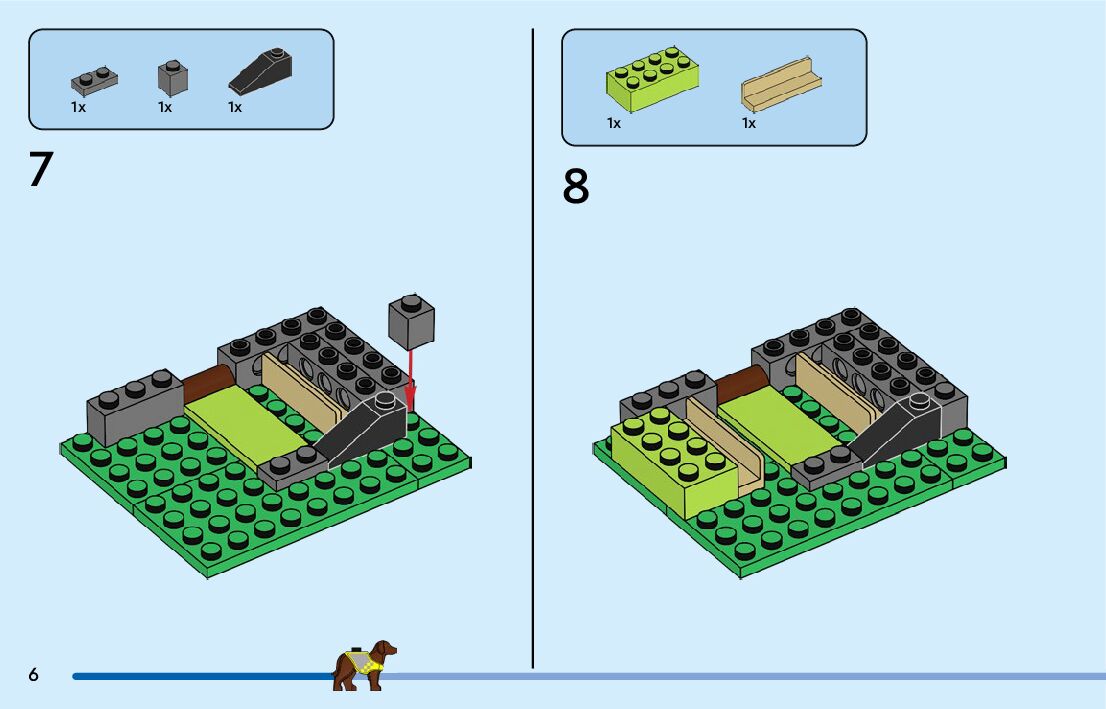 1x 1x 1x

7

1x 1x

8

6