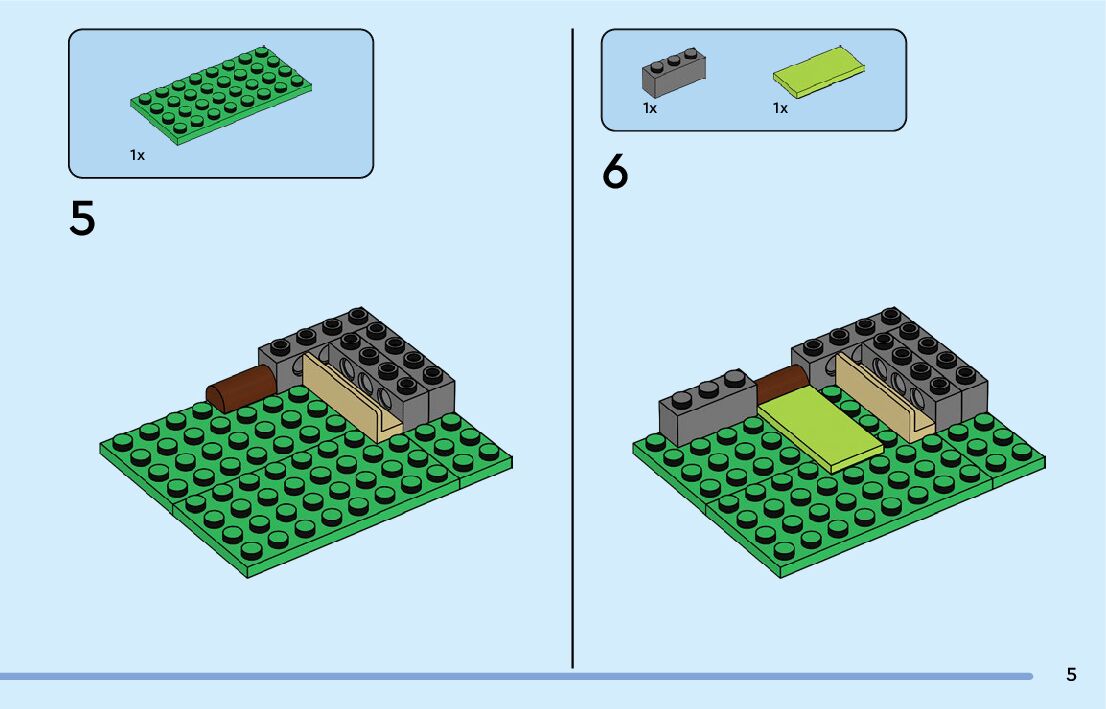 1x

5

1x

1x

6

5