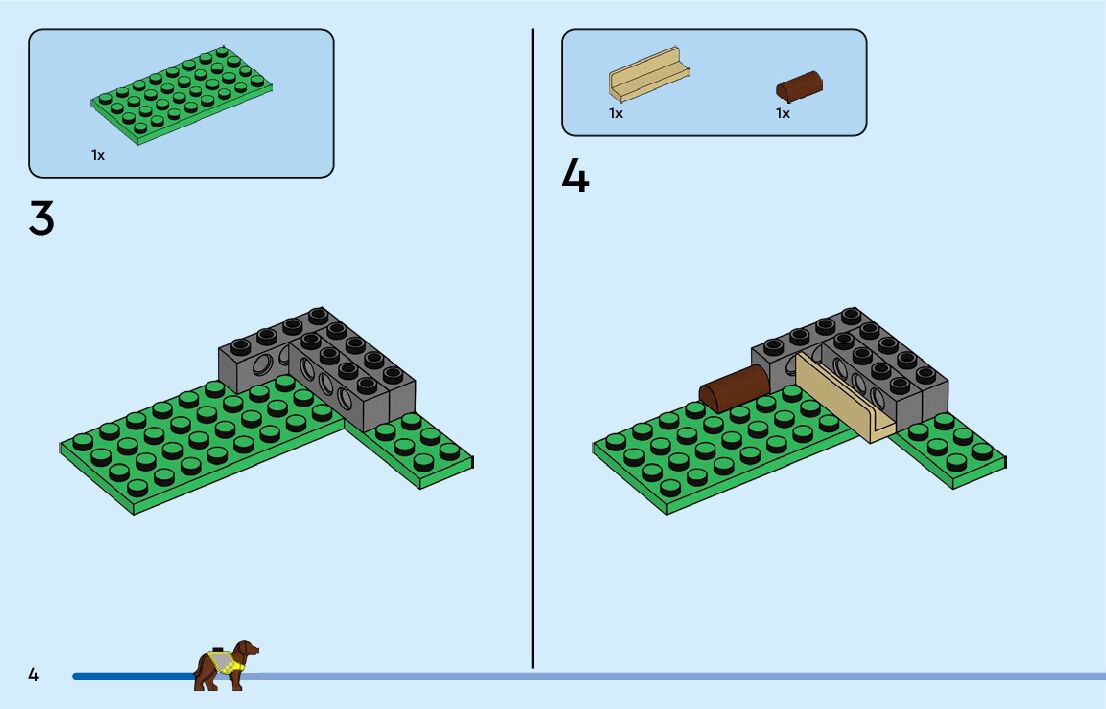 1x

3

1x

1x

4

4