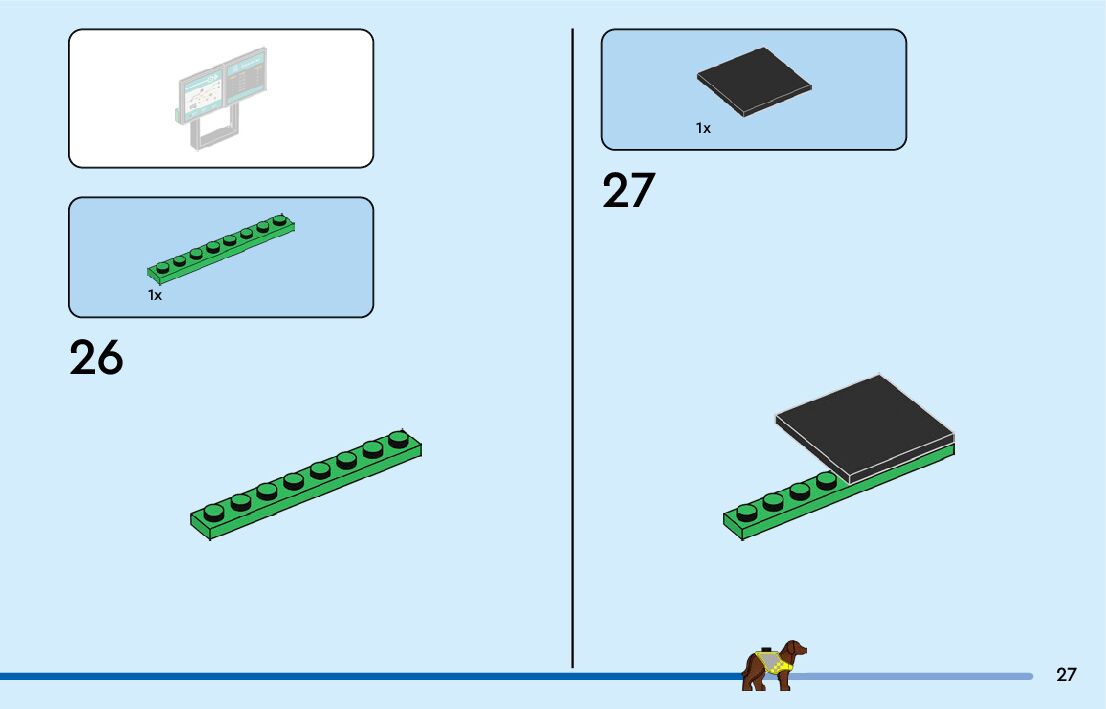 1x

26

1x

27

27