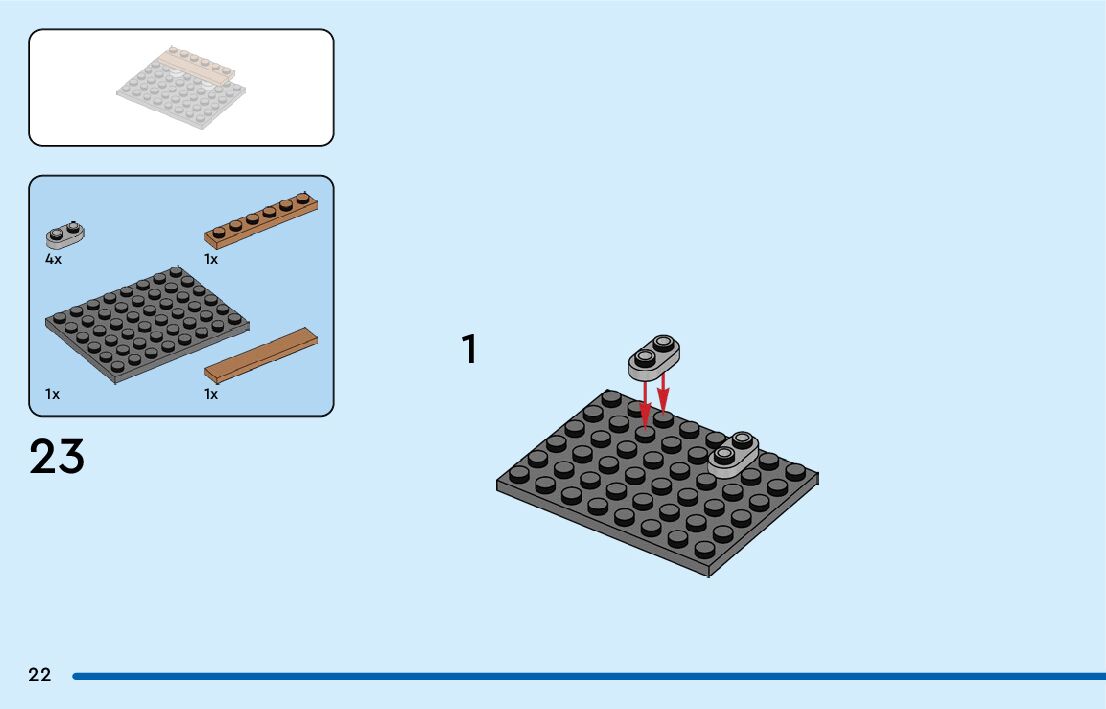 4x
1x
1x
1x

23

1

22