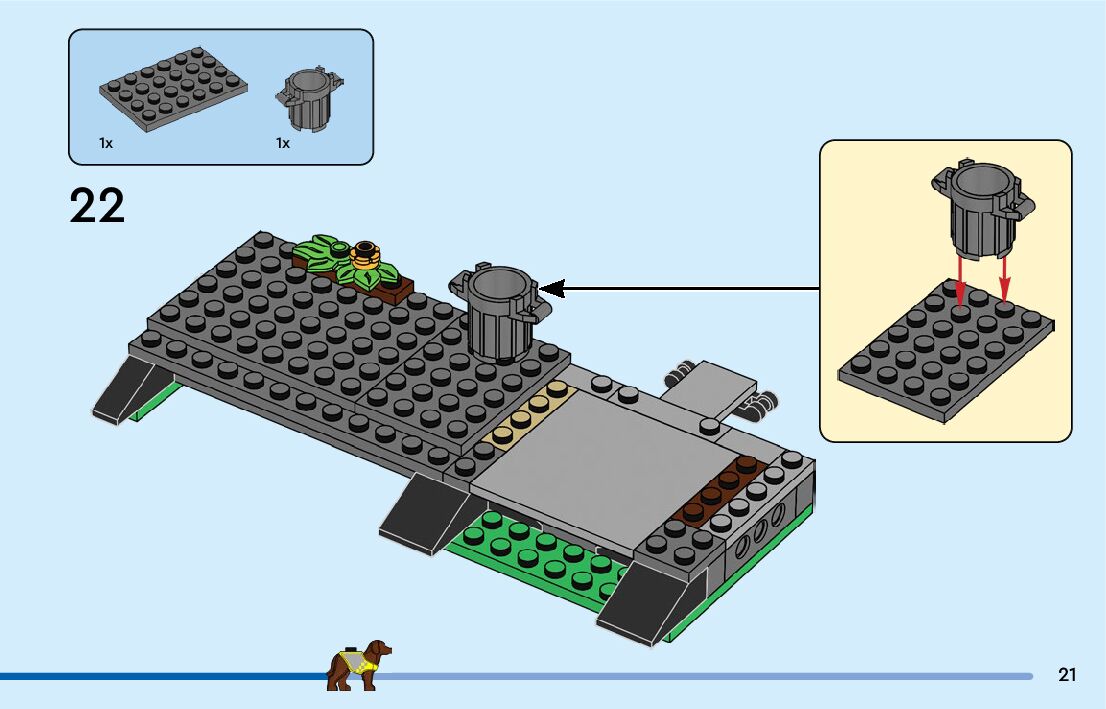 1x
1x

22

21