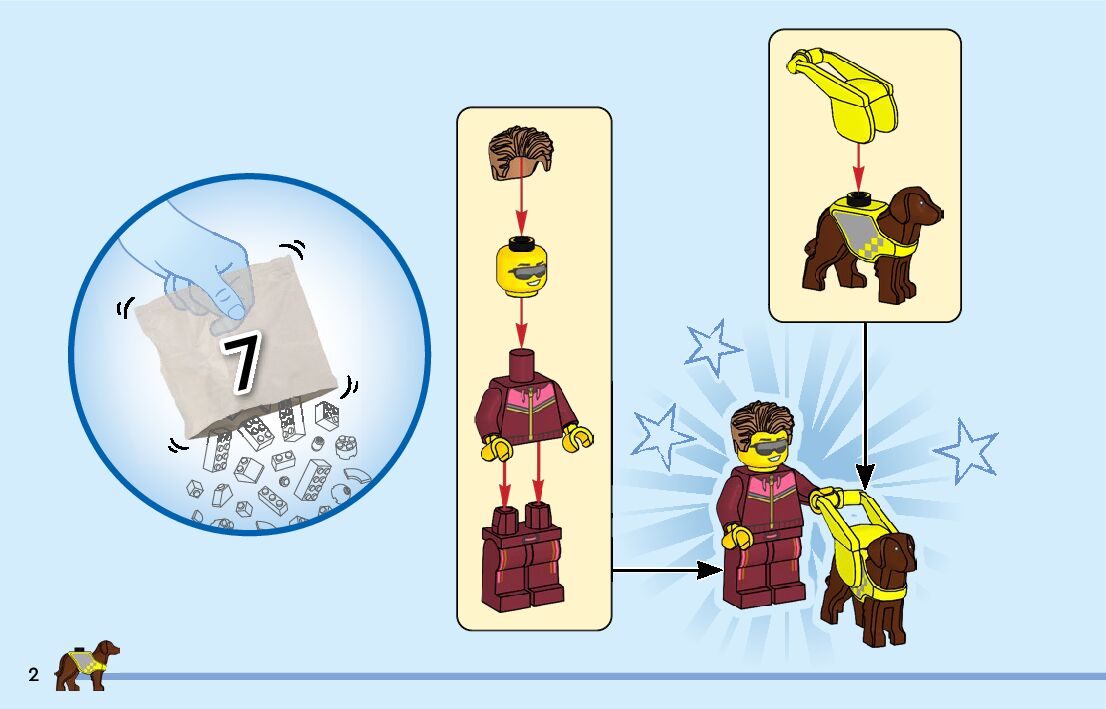 7

2