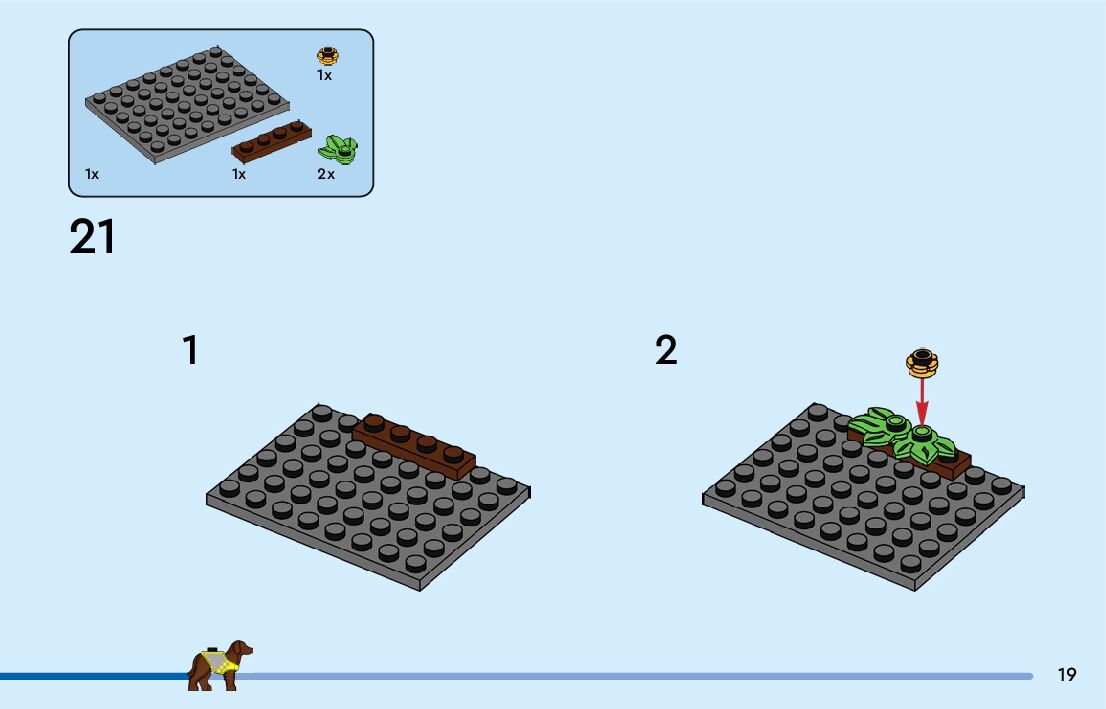 1x
1x
1x
2x

21

1

2

19