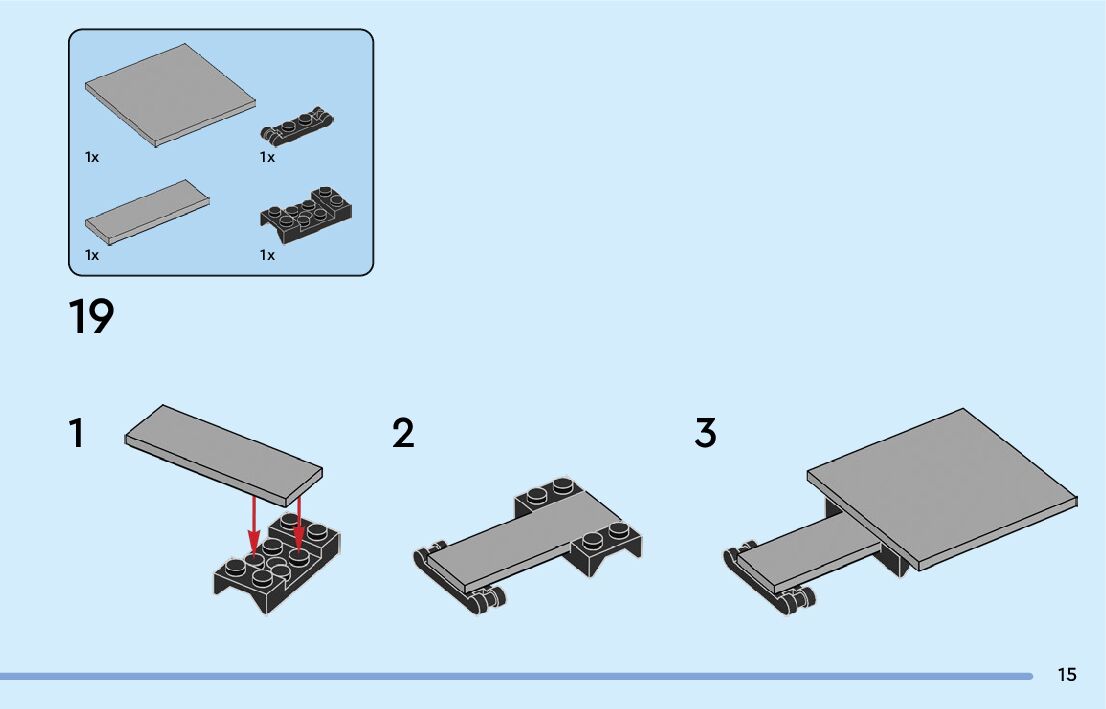 1x
1x
1x
1x

19

1

2

3

15