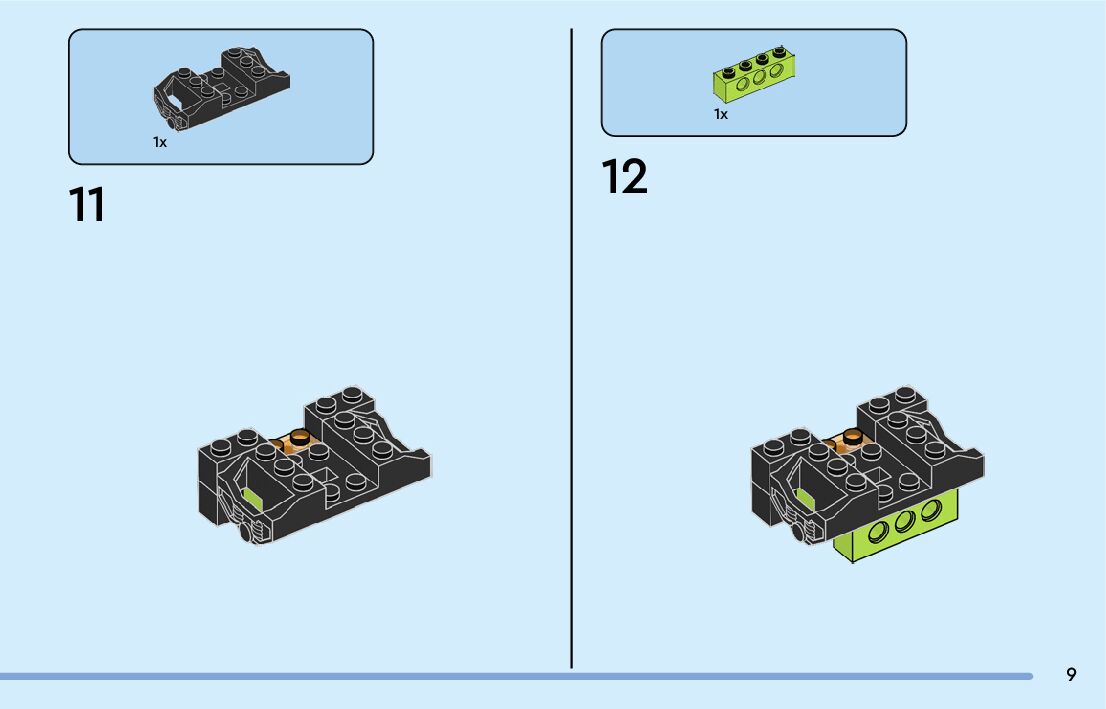 1x

11

1x

12

9