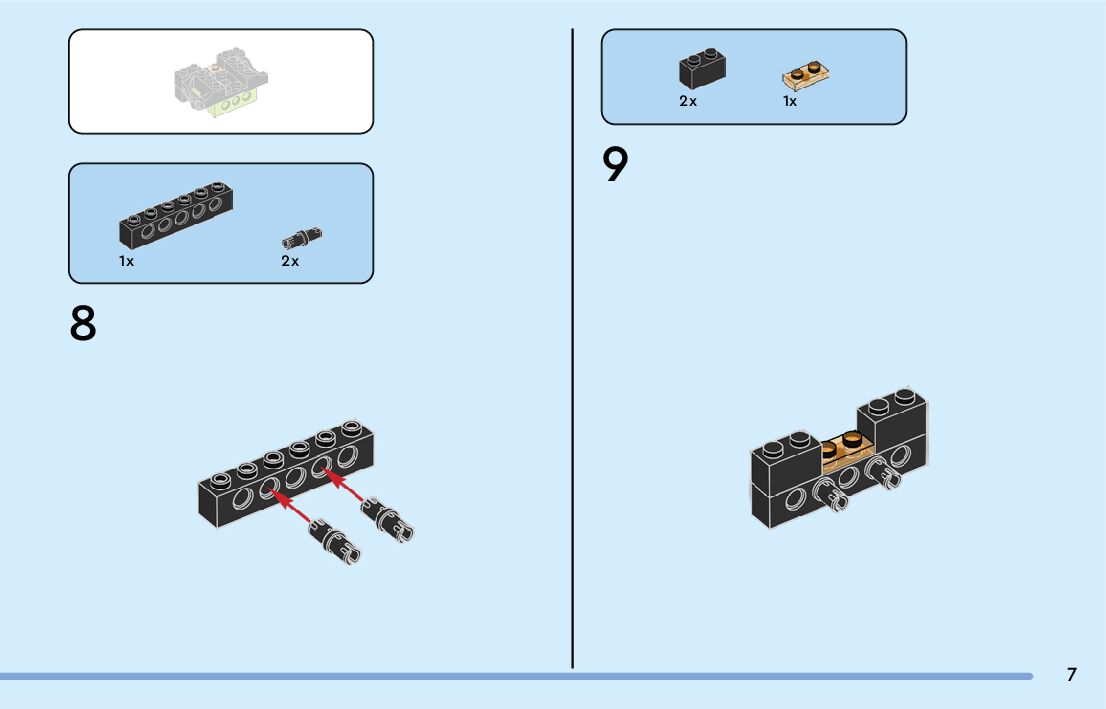 1x

2x

8

2x

1x

9

7