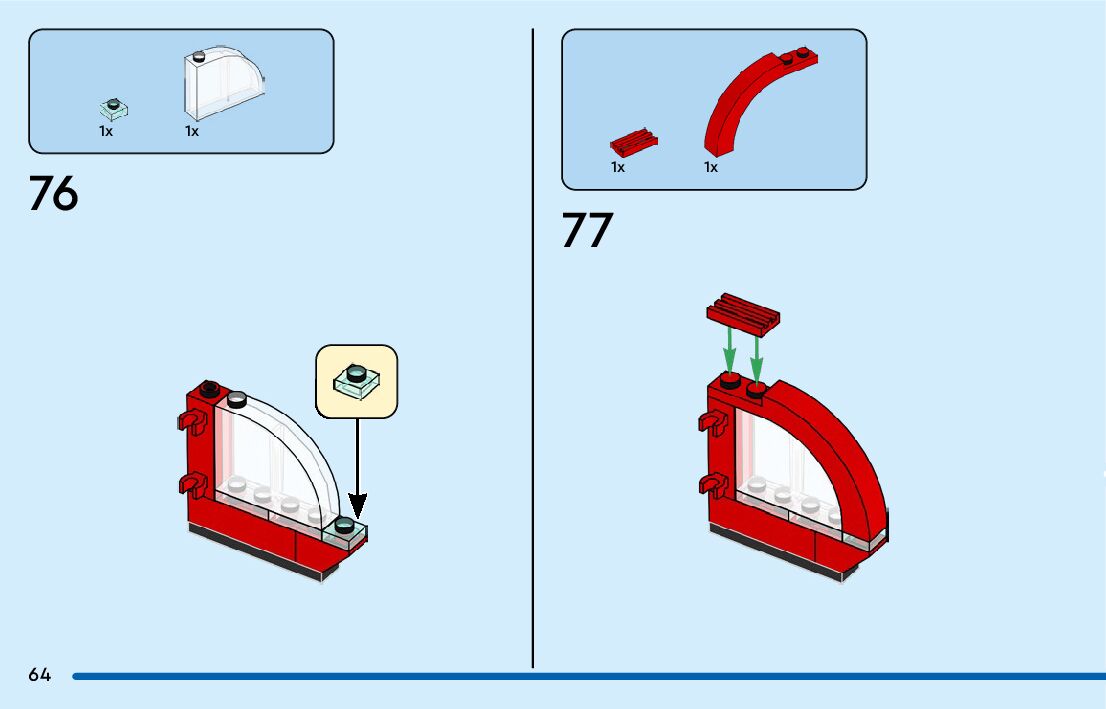 1x 1x

76

1x 1x

77

64