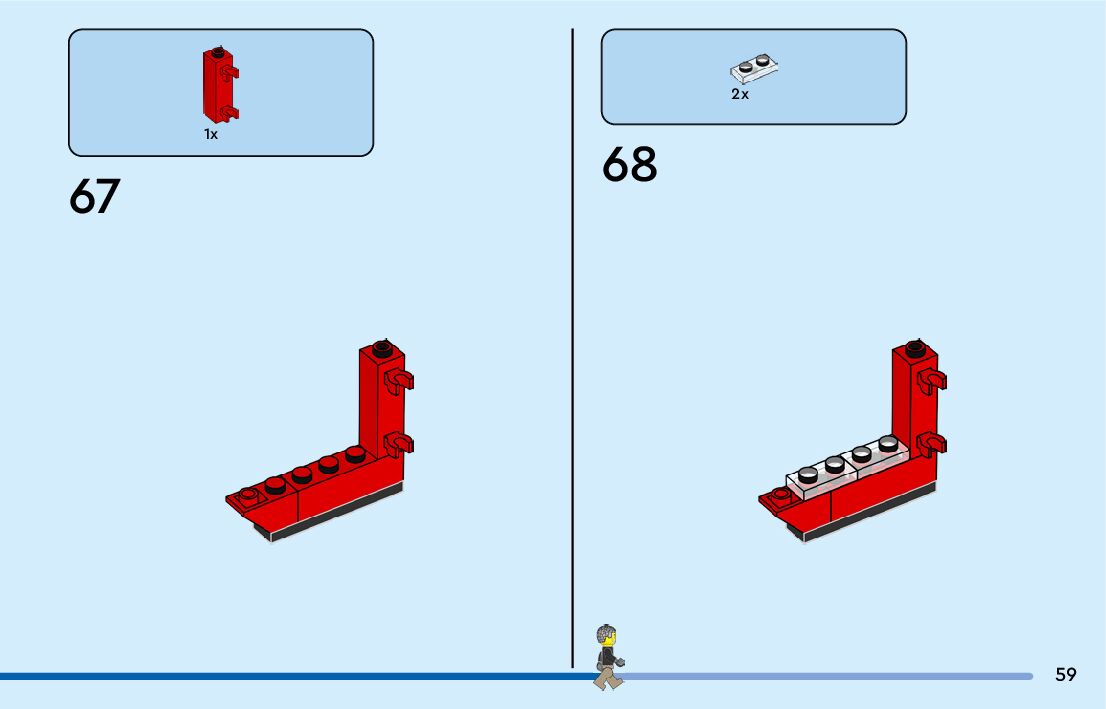 1x

67

2x

68

59