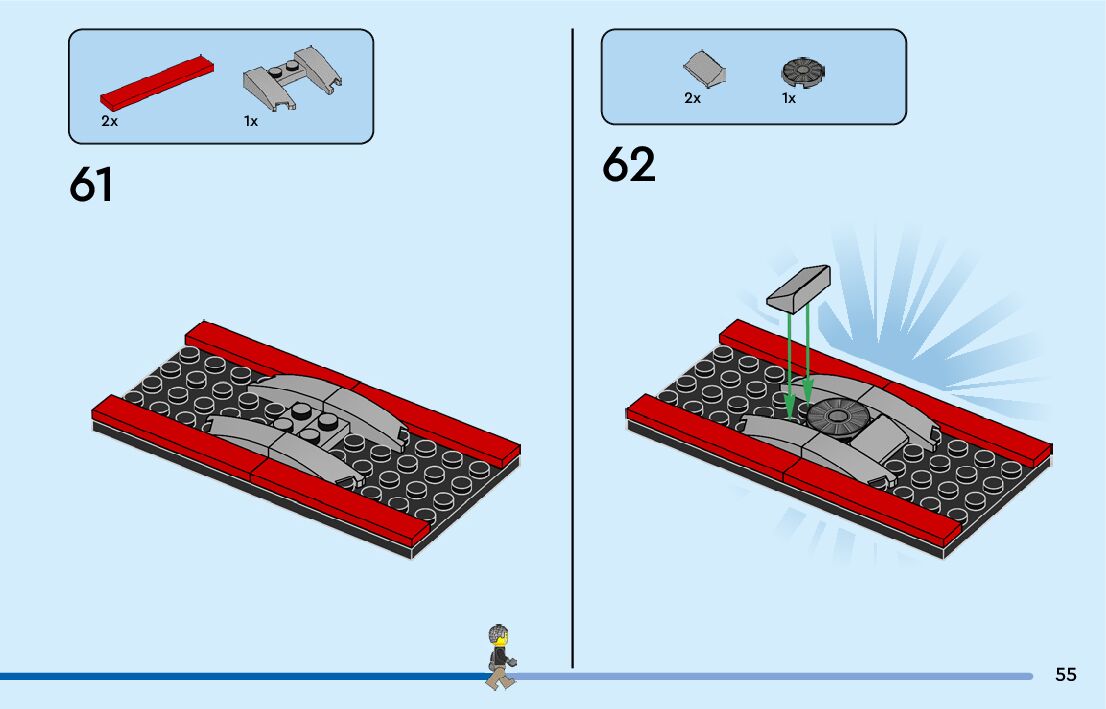 2x
1x

61

2x
1x

62

55