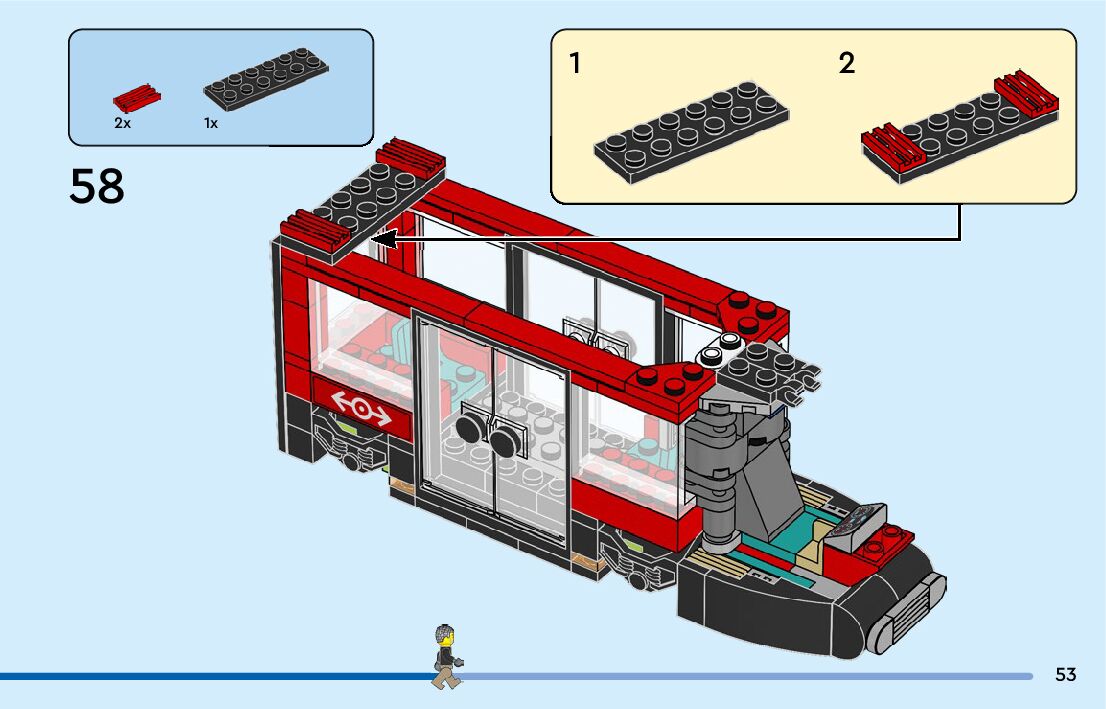 2x 1x

58

1 2

53