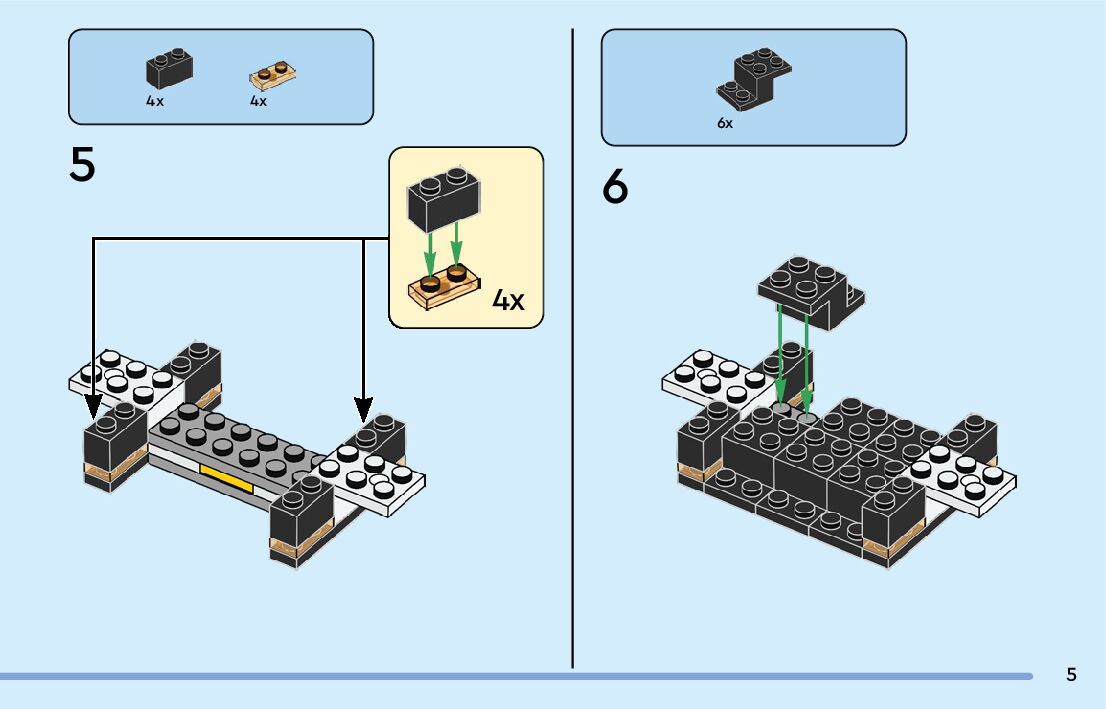 4x 4x

5

4x

6x

6

5