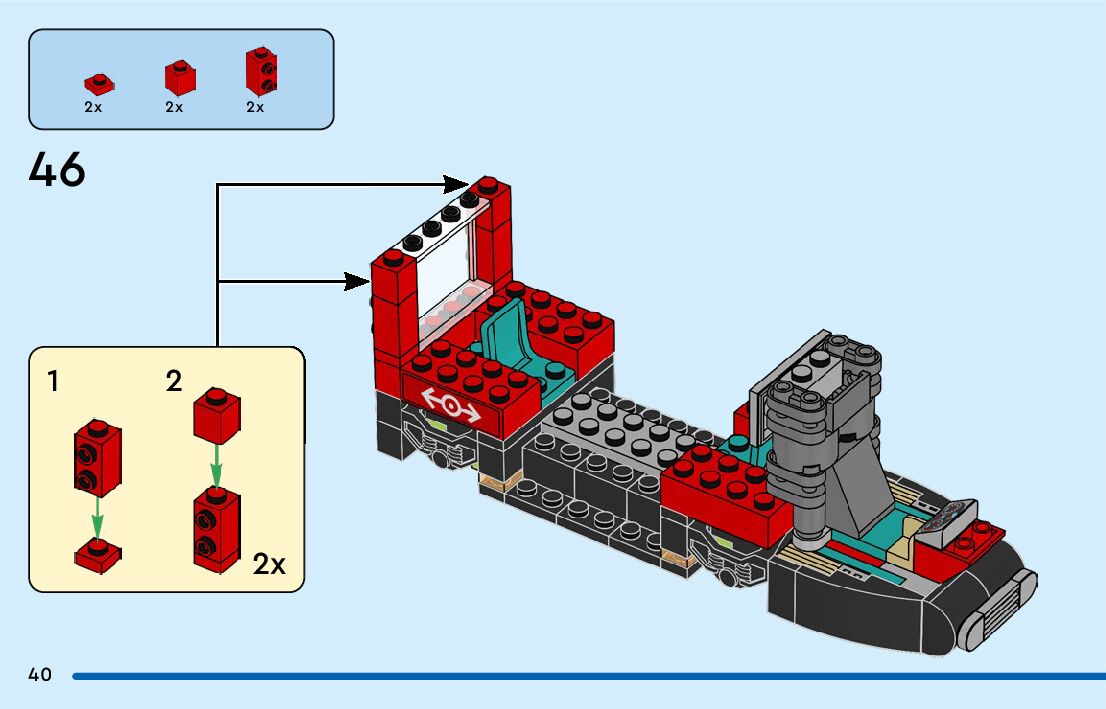 2x
2x
2x

46

1
2
2x

40