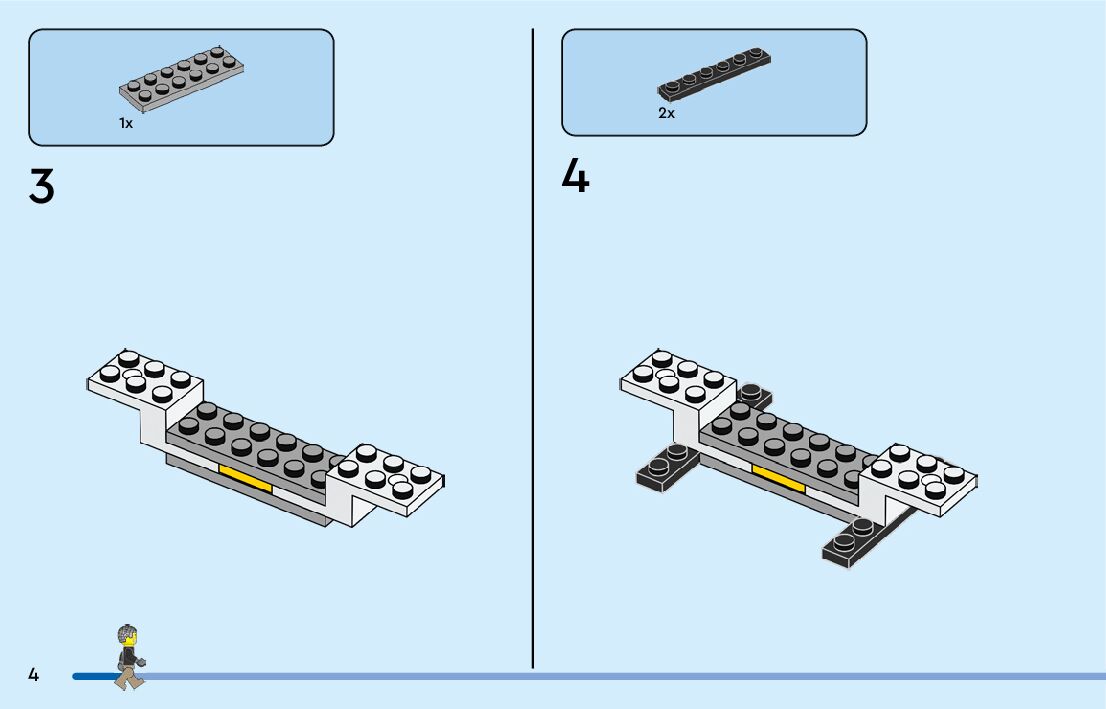 1x

3

2x

4

4