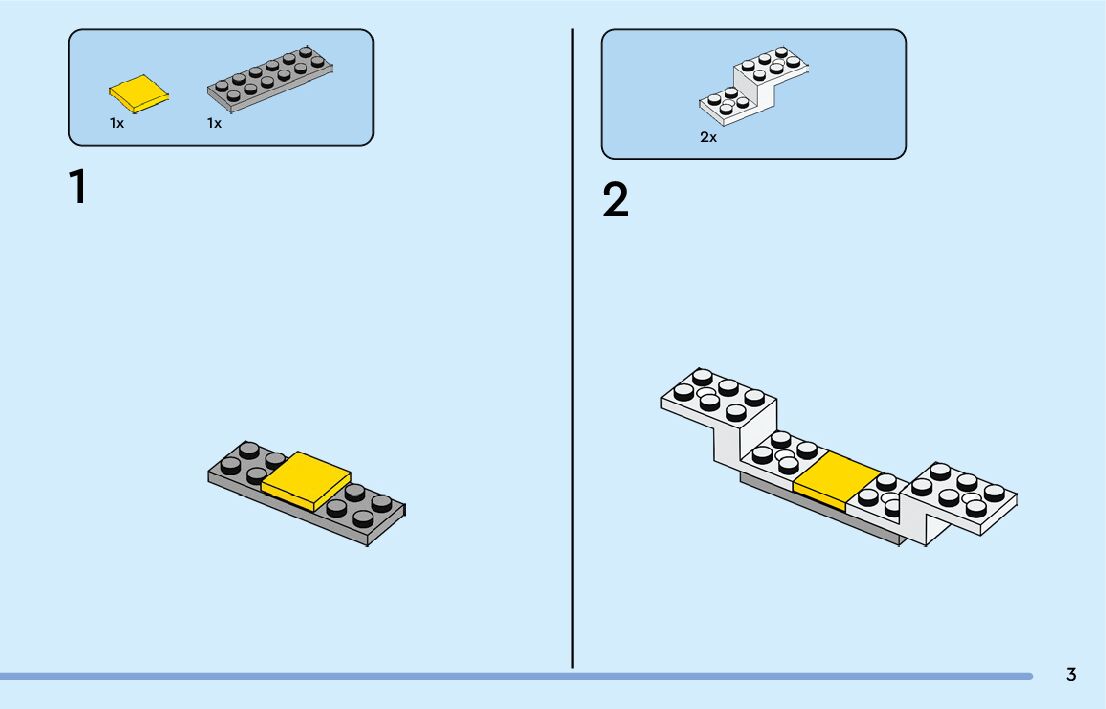 1x
1x

1

2x

2

3