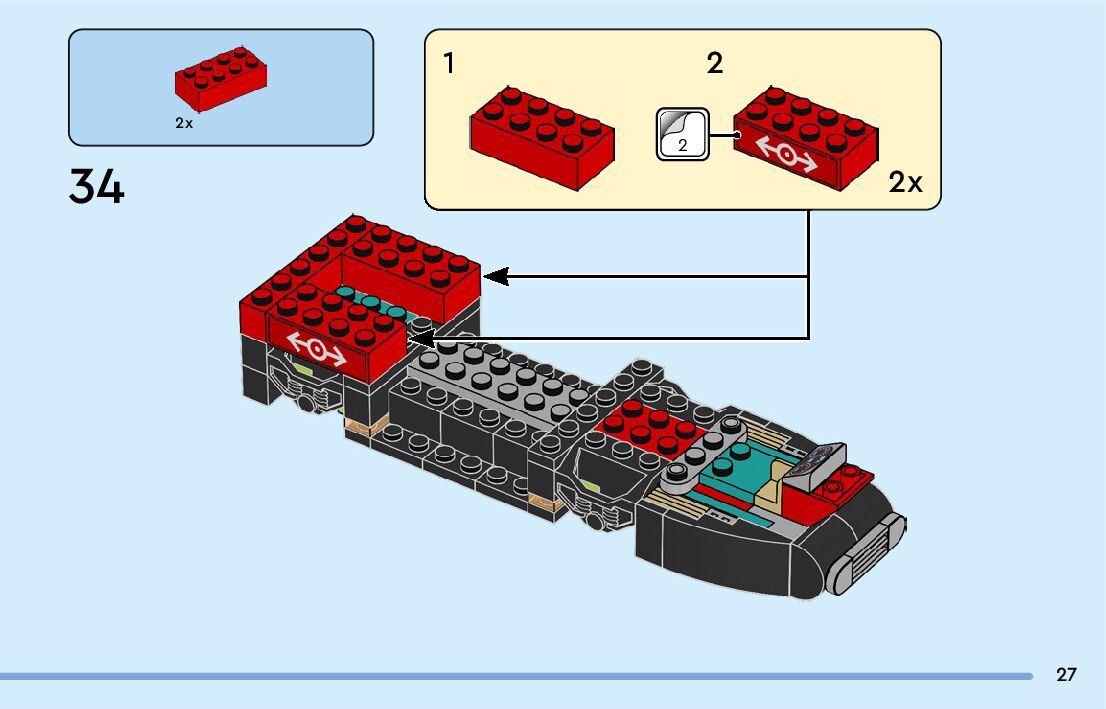 2x

34

1

2

2

2x

27