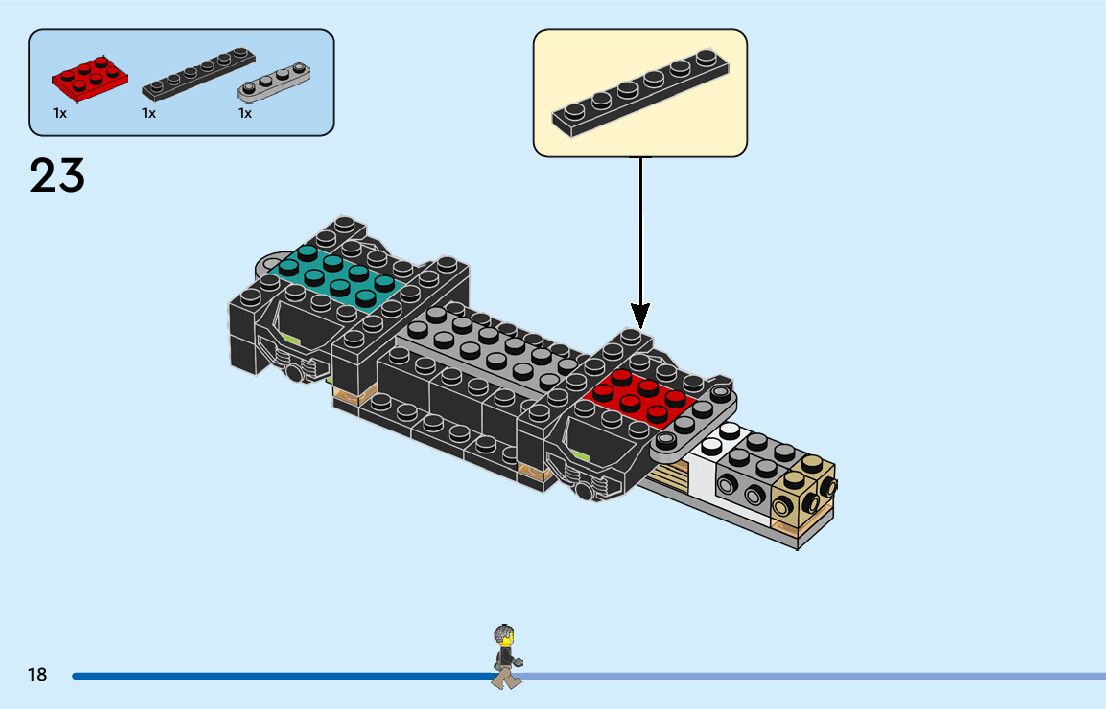 1x 1x 1x

23

18