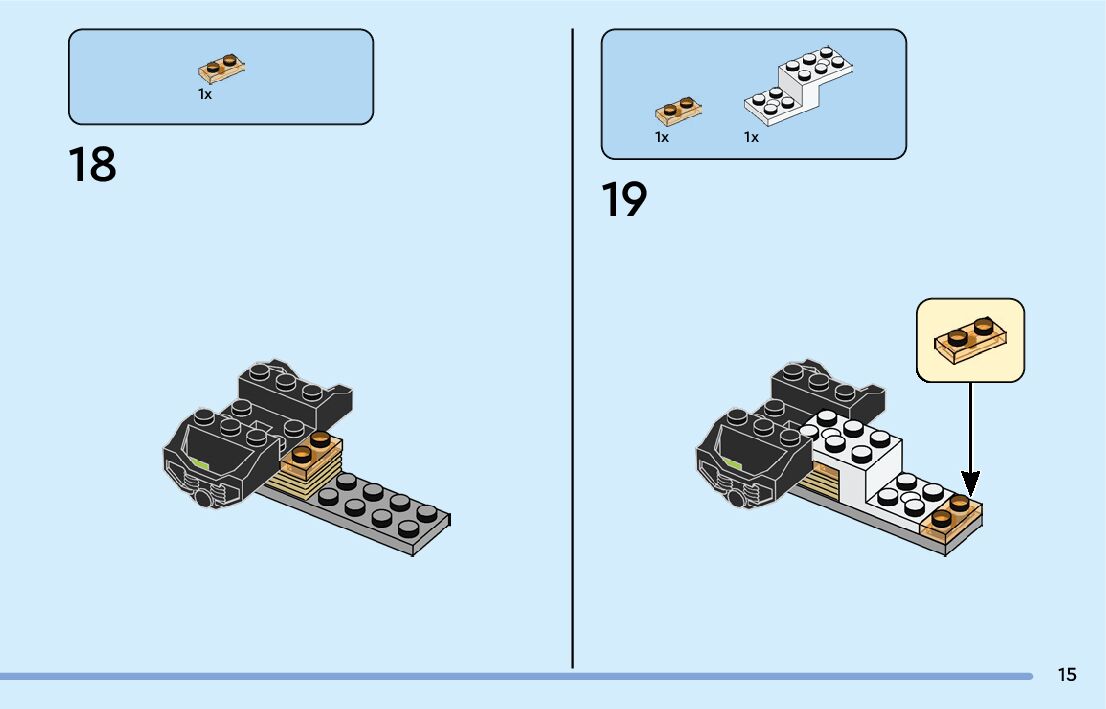 1x

18

1x 1x

19

15