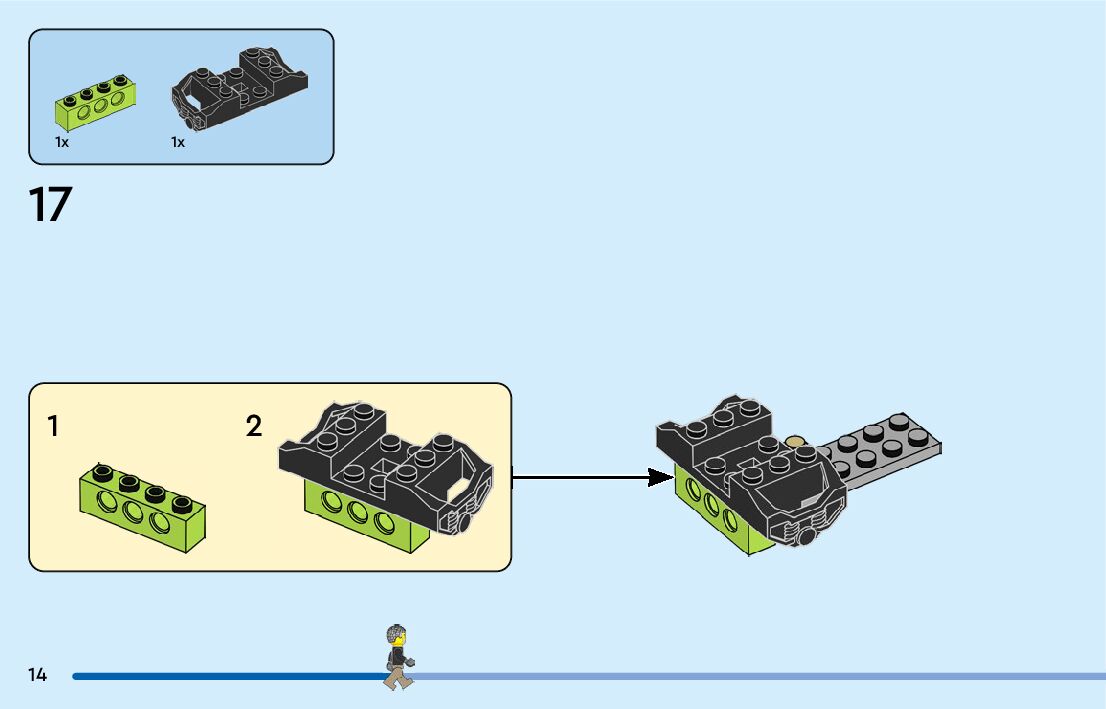 1x
1x

17

1
2

14