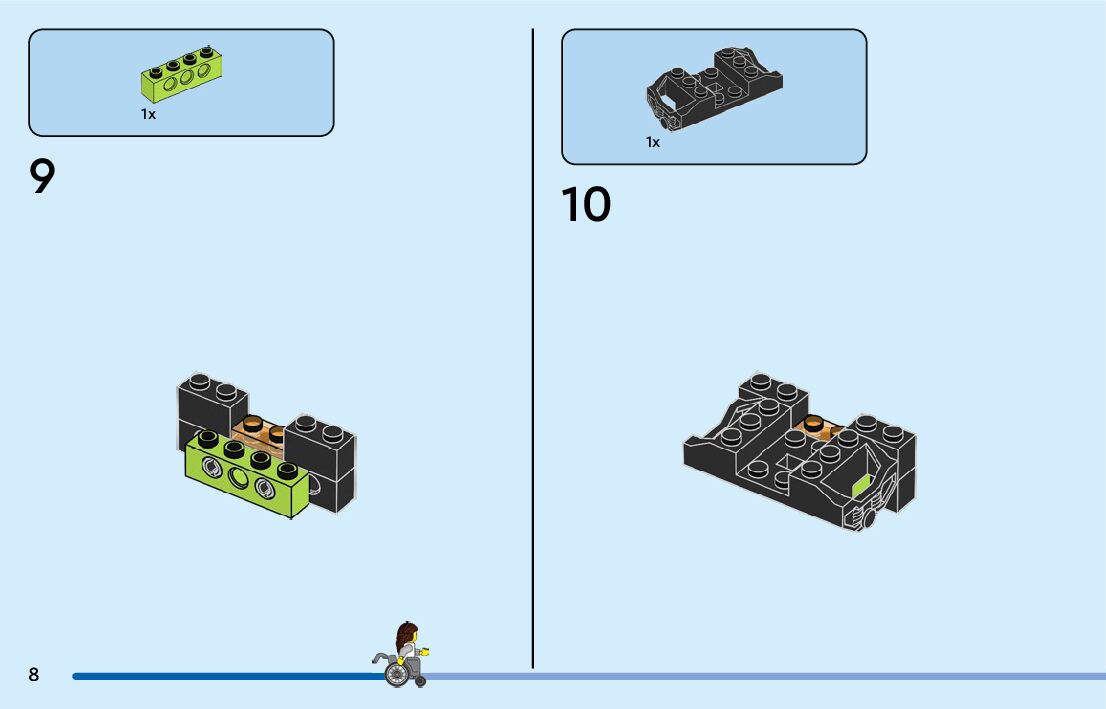 1x

9

1x

10

8