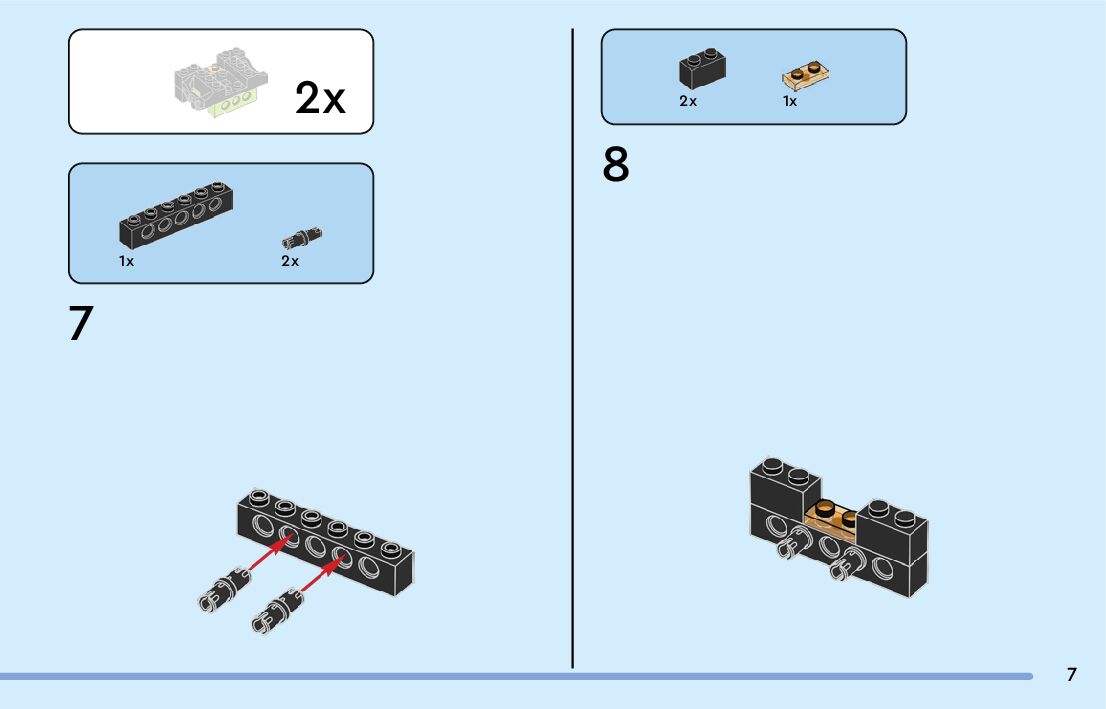 2x

1x

2x

7

2x

1x

8

7