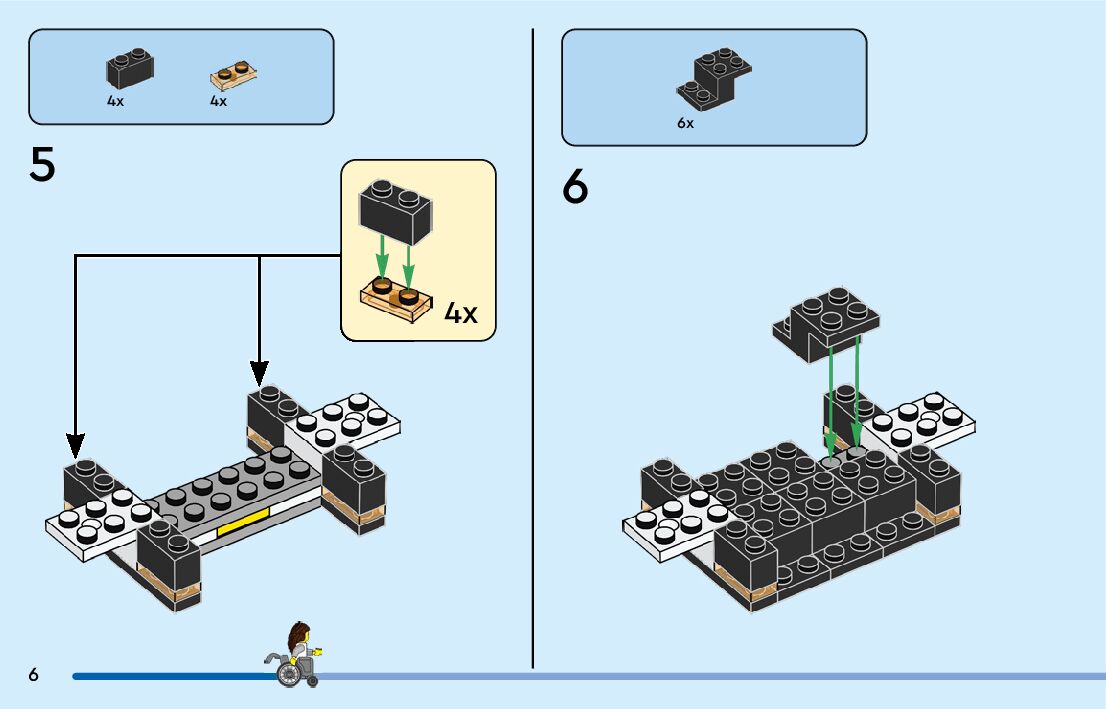 4x
4x

5

4x

6x

6

6