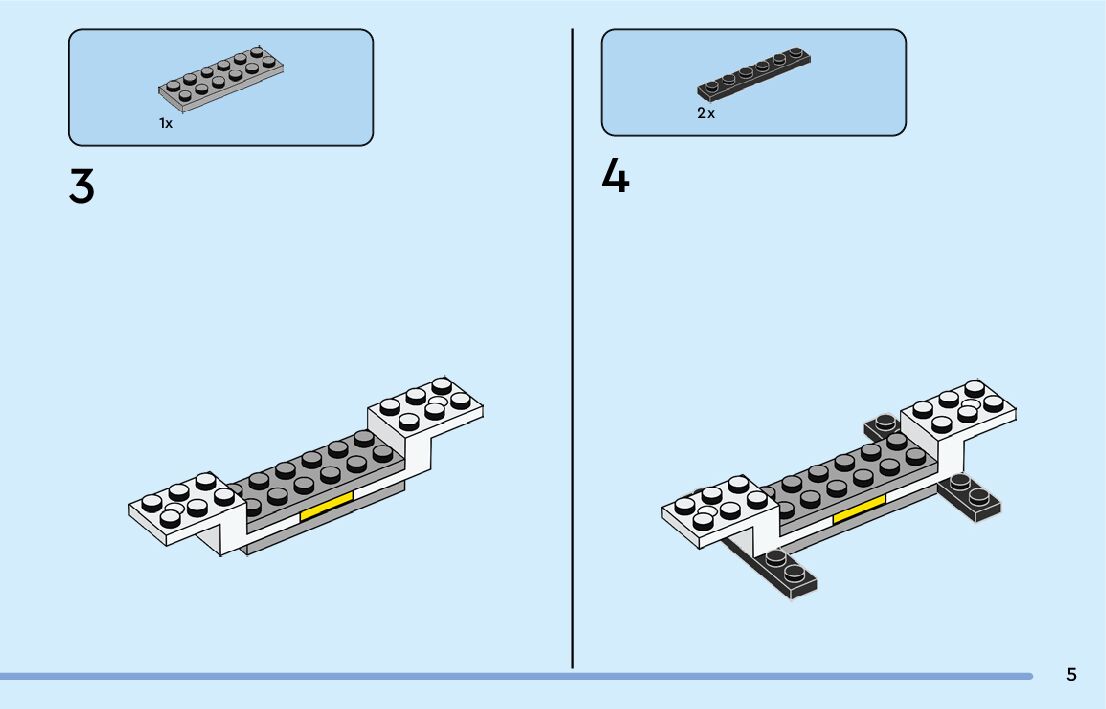 1x

3

2x

4

5