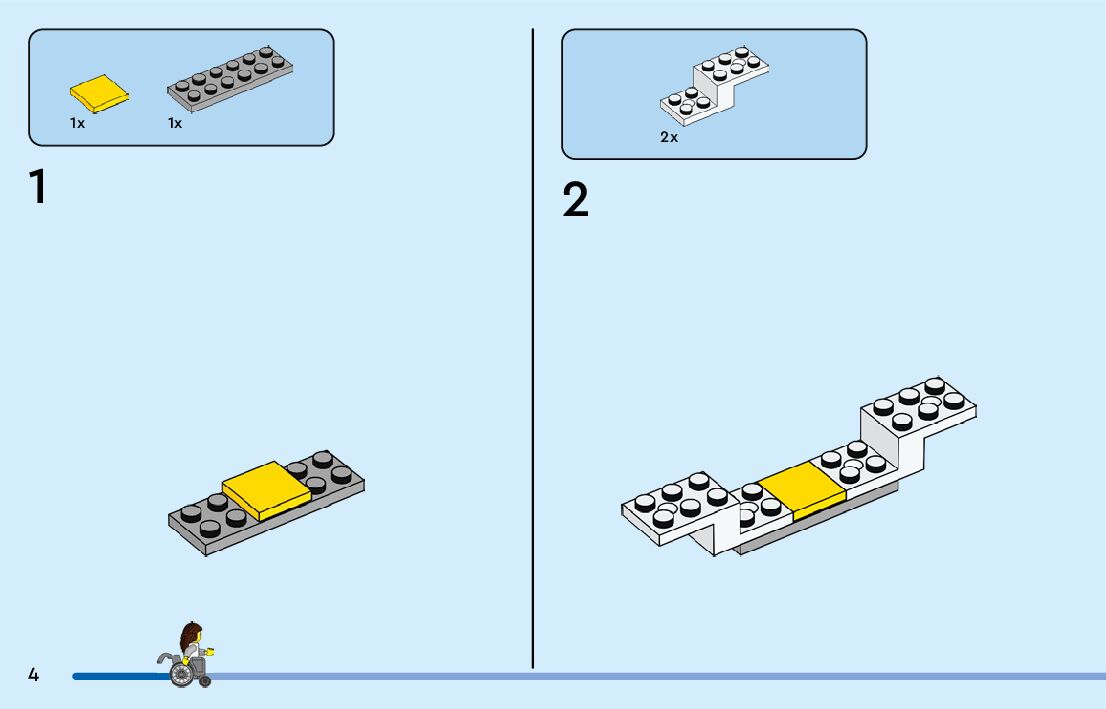 1x 1x

1

2x

2

4