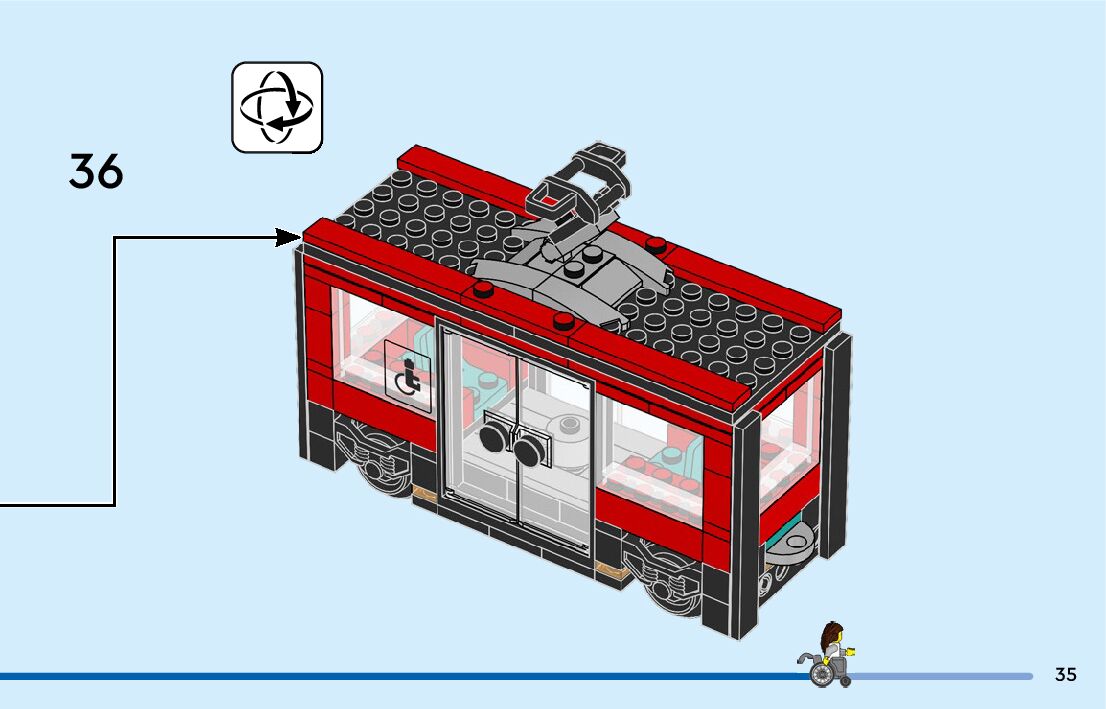 36

35