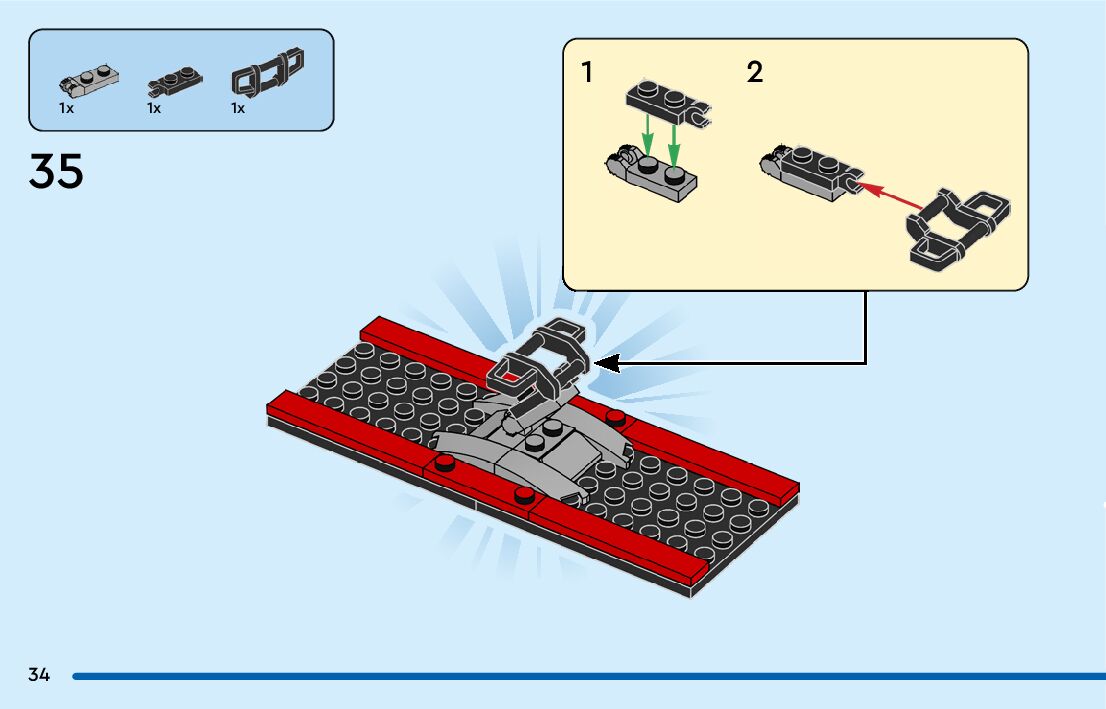 1x 1x 1x

35

1

2

34