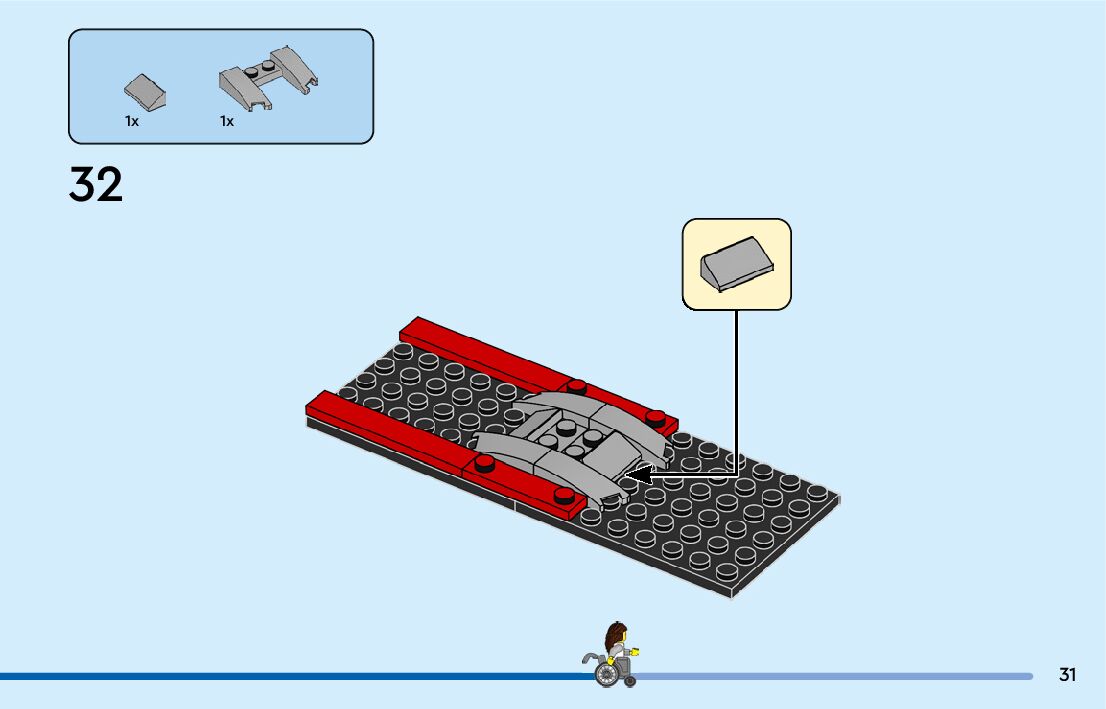 1x 1x

32

31